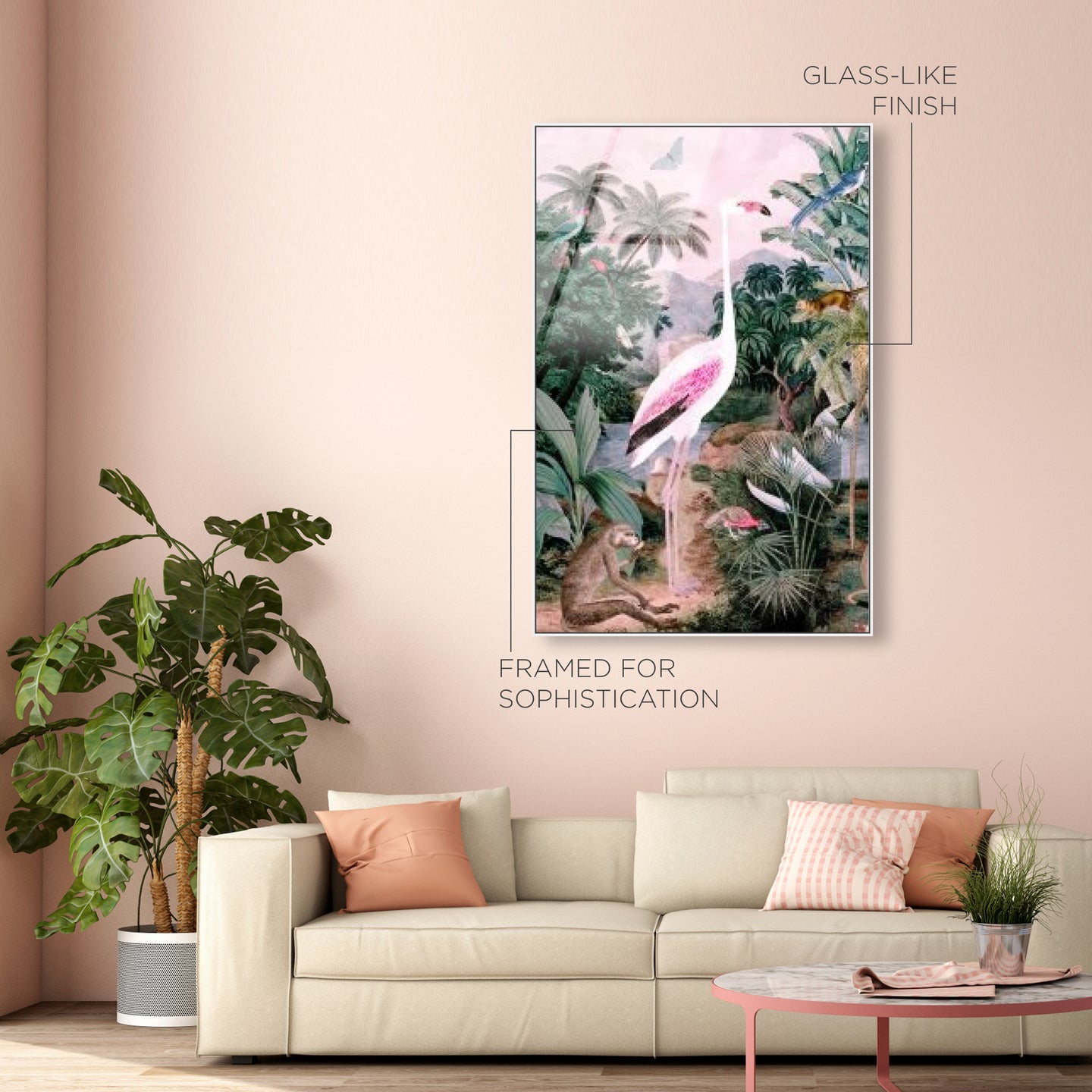 GLASS-LIKE
FINISH

FRAMED FOR
SOPHISTICATION