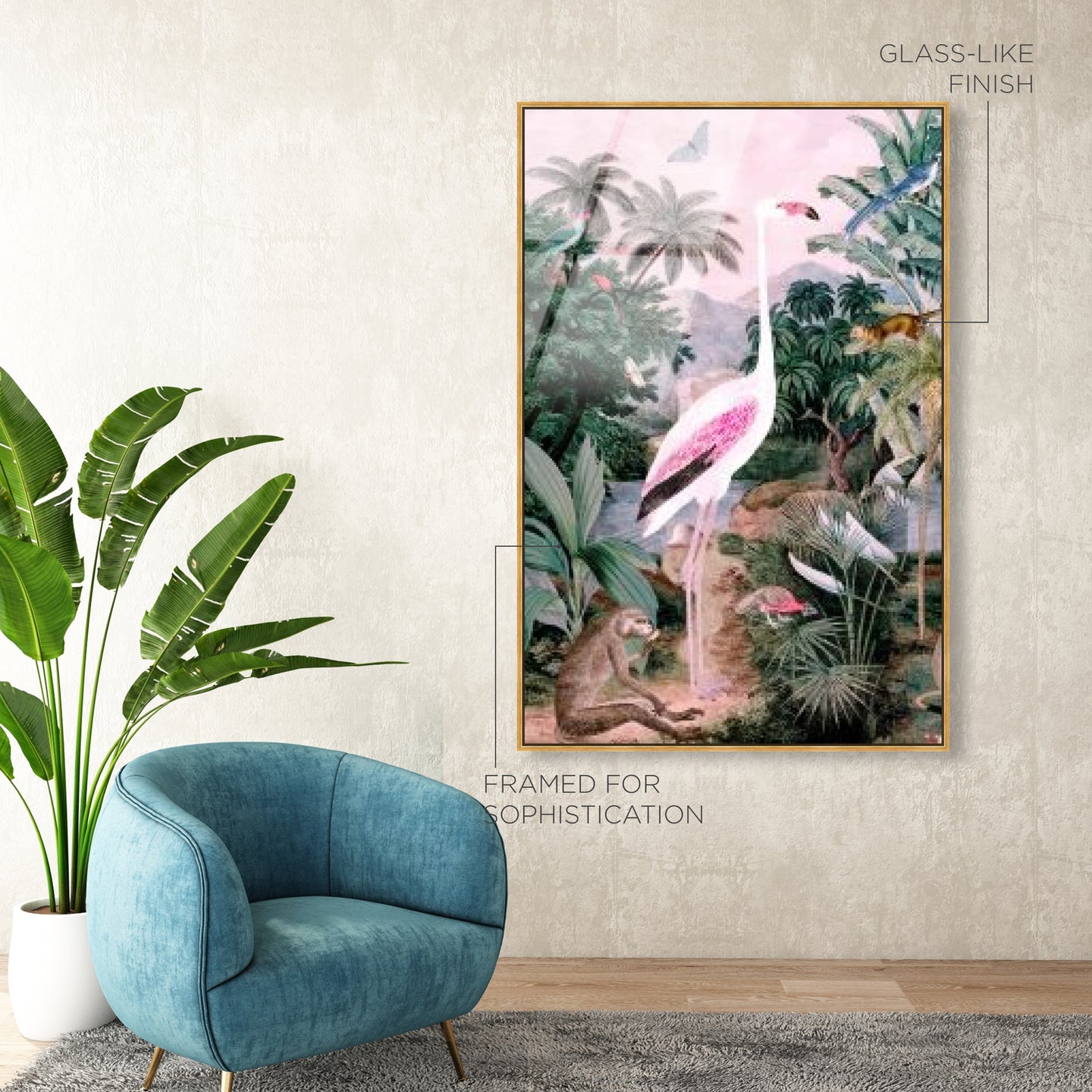 GLASS-LIKE
FINISH

FRAMED FOR
SOPHISTICATION