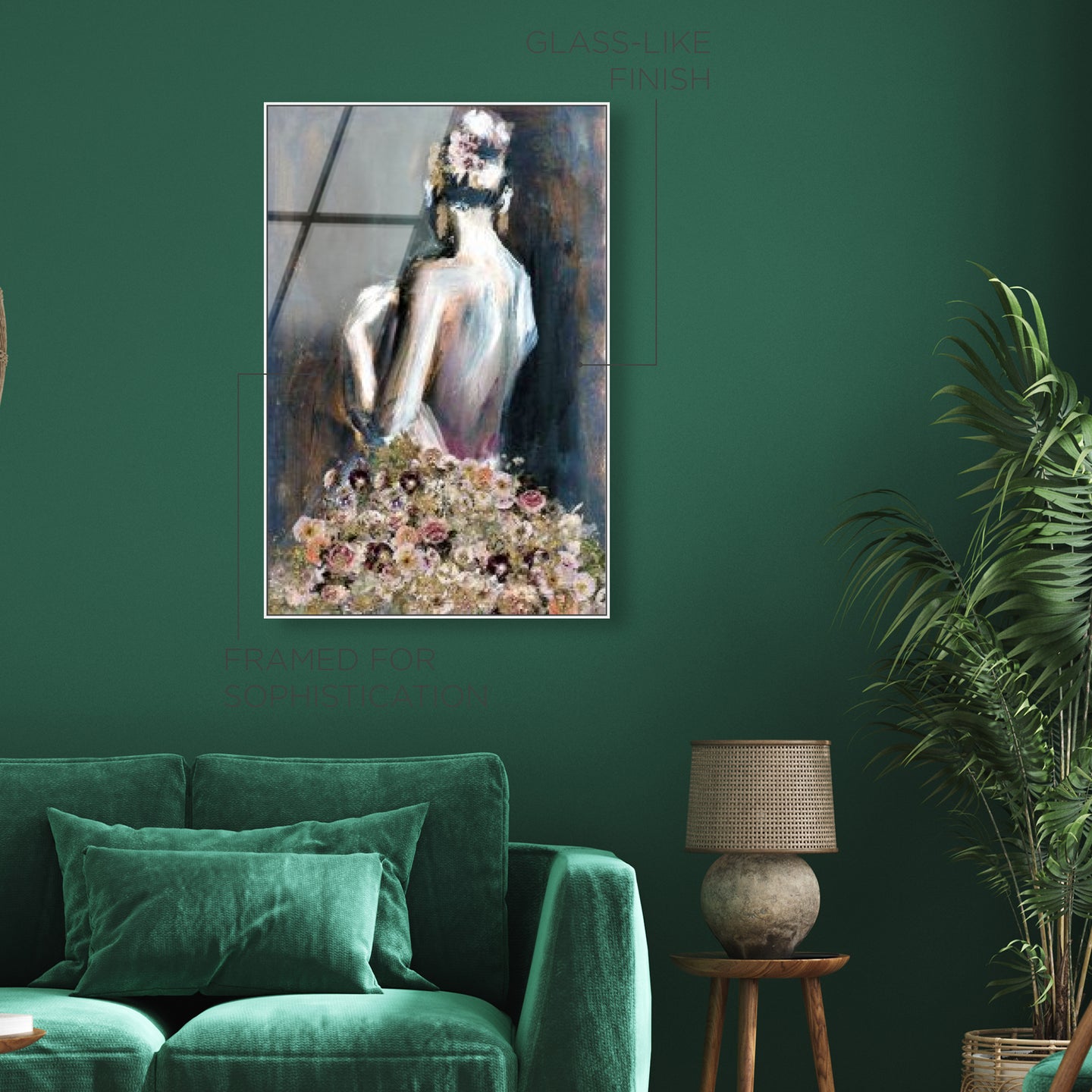 GLASS-LIKE FINISH

FRAMED FOR SOPHISTICATION