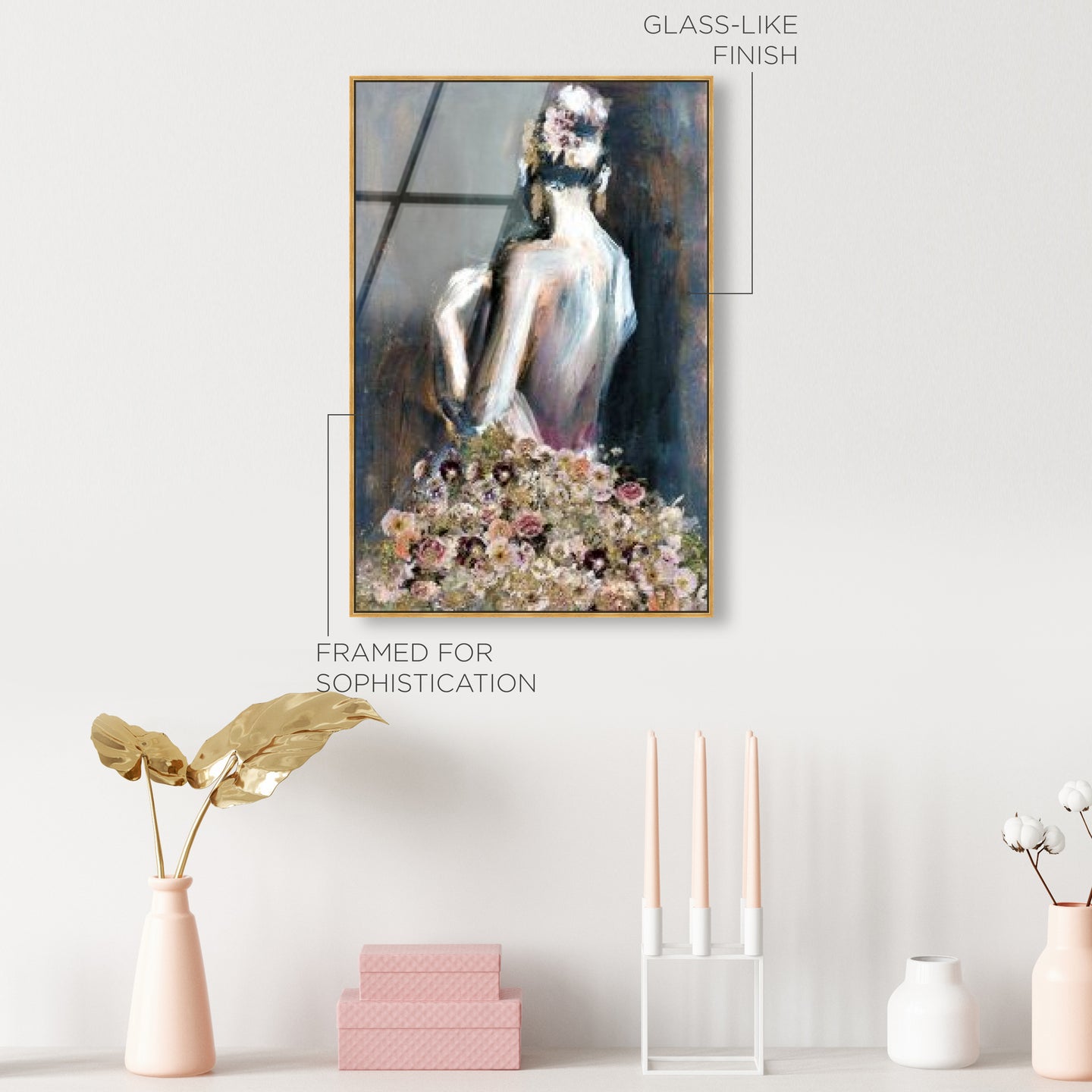 GLASS-LIKE FINISH

FRAMED FOR SOPHISTICATION