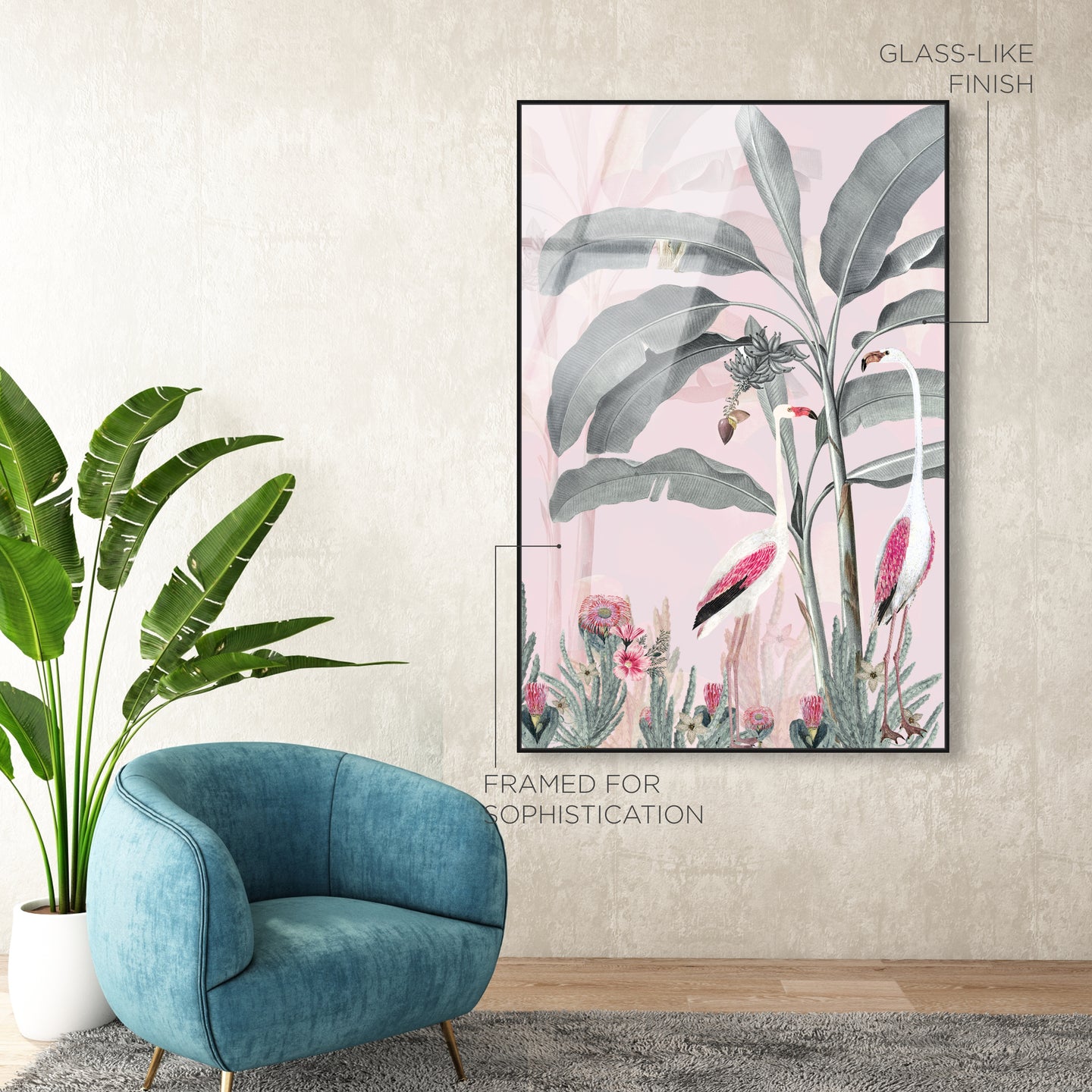 GLASS-LIKE FINISH

FRAMED FOR SOPHISTICATION