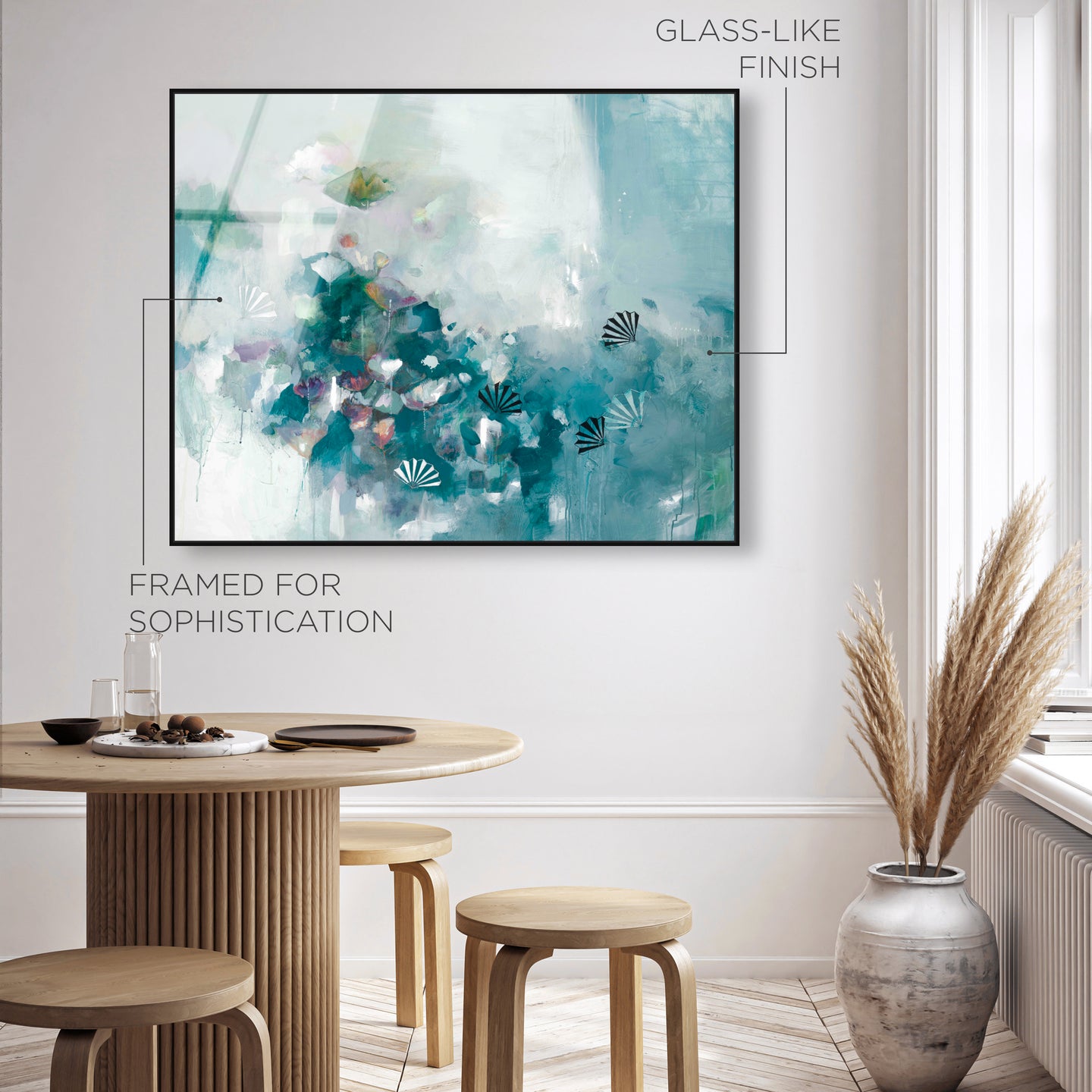 GLASS-LIKE FINISH

FRAMED FOR SOPHISTICATION