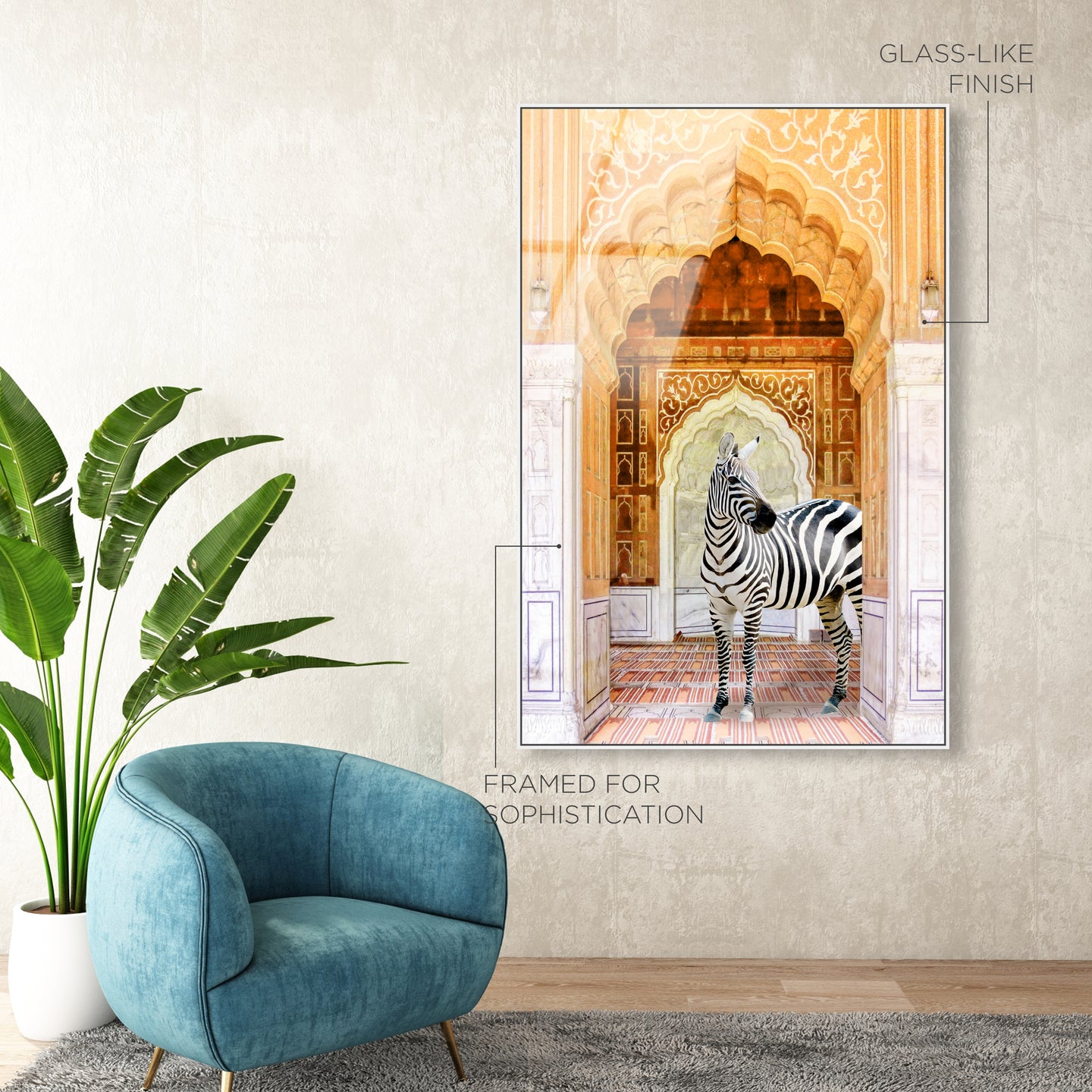 GLASS-LIKE FINISH

FRAMED FOR SOPHISTICATION