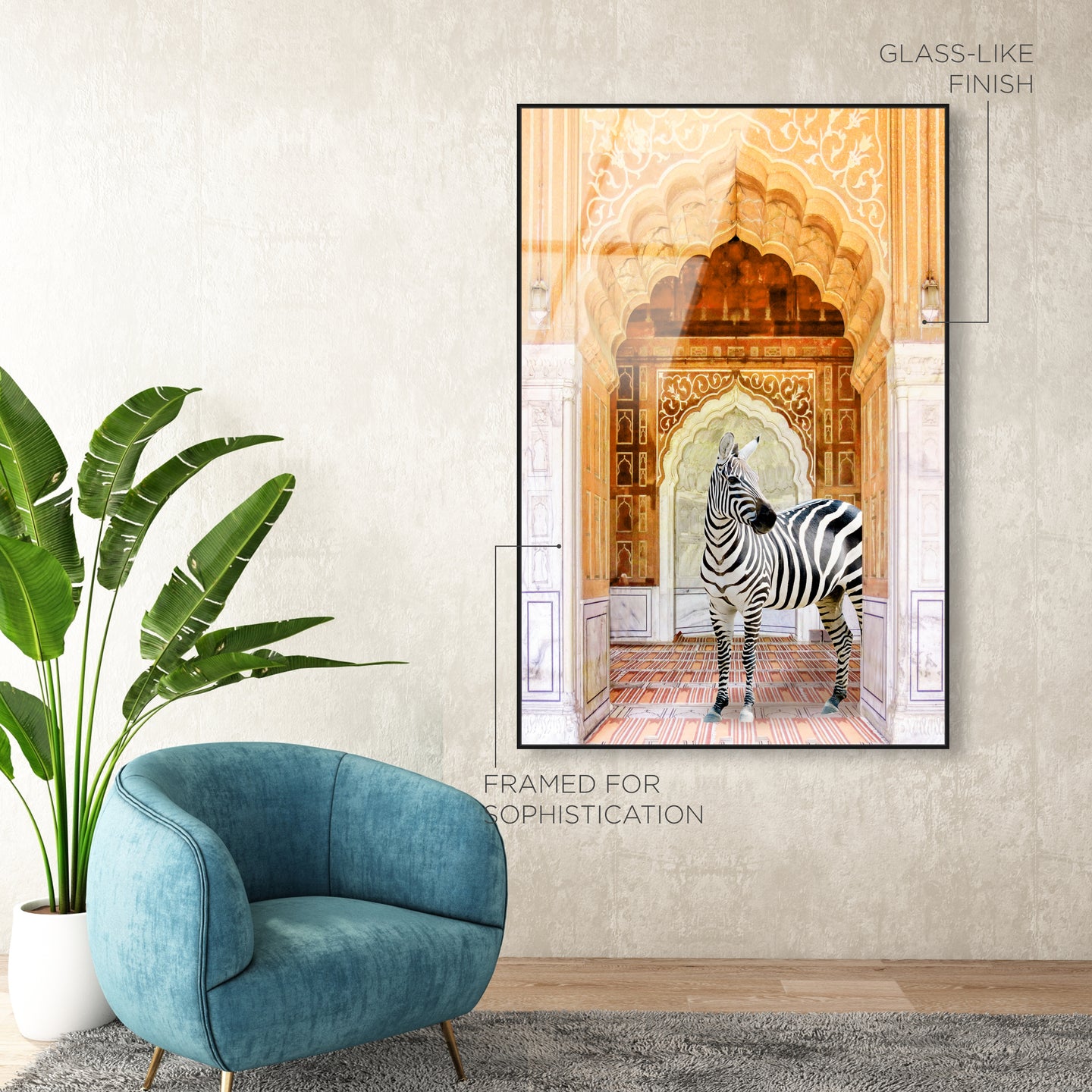 GLASS-LIKE FINISH

FRAMED FOR SOPHISTICATION