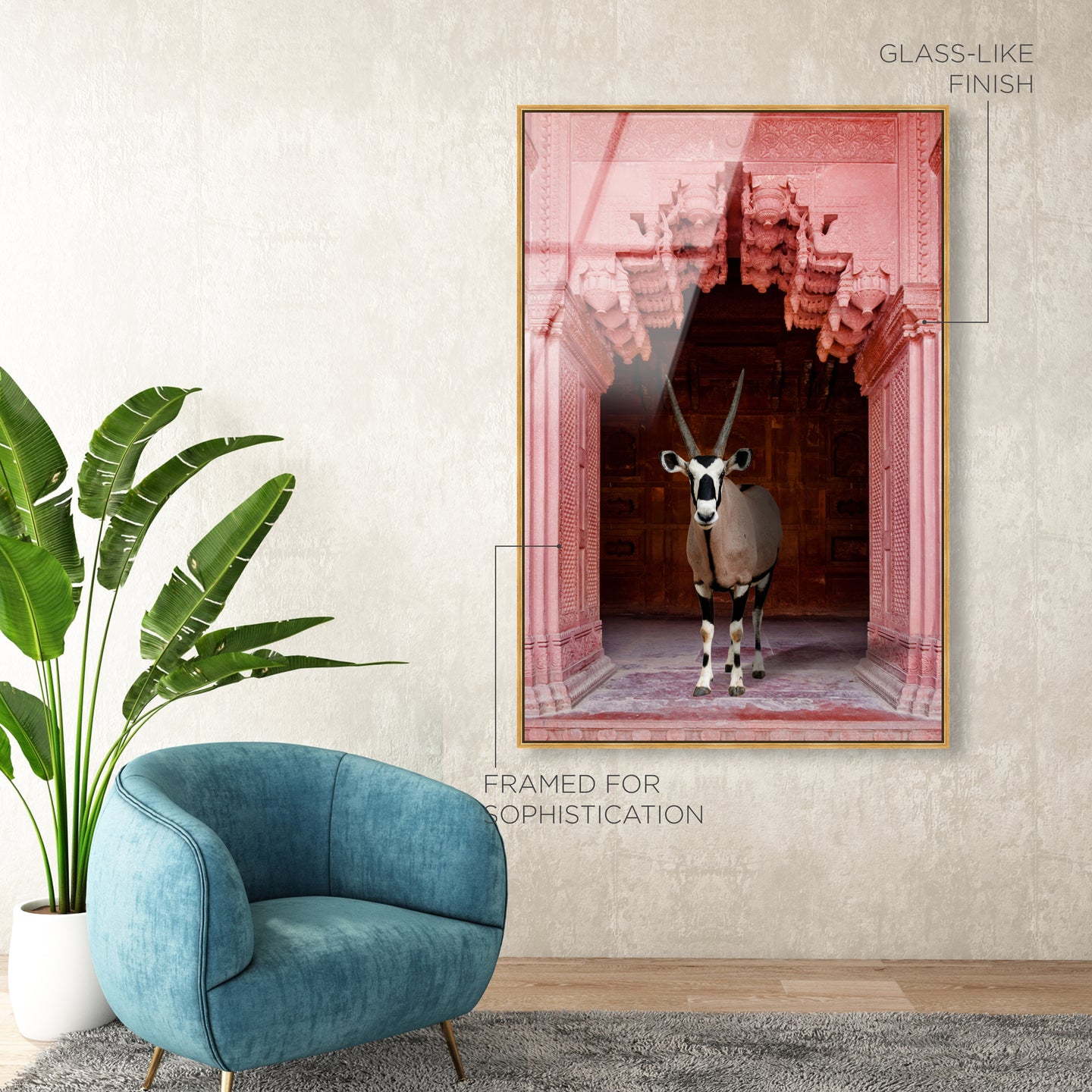 GLASS-LIKE FINISH

FRAMED FOR SOPHISTICATION