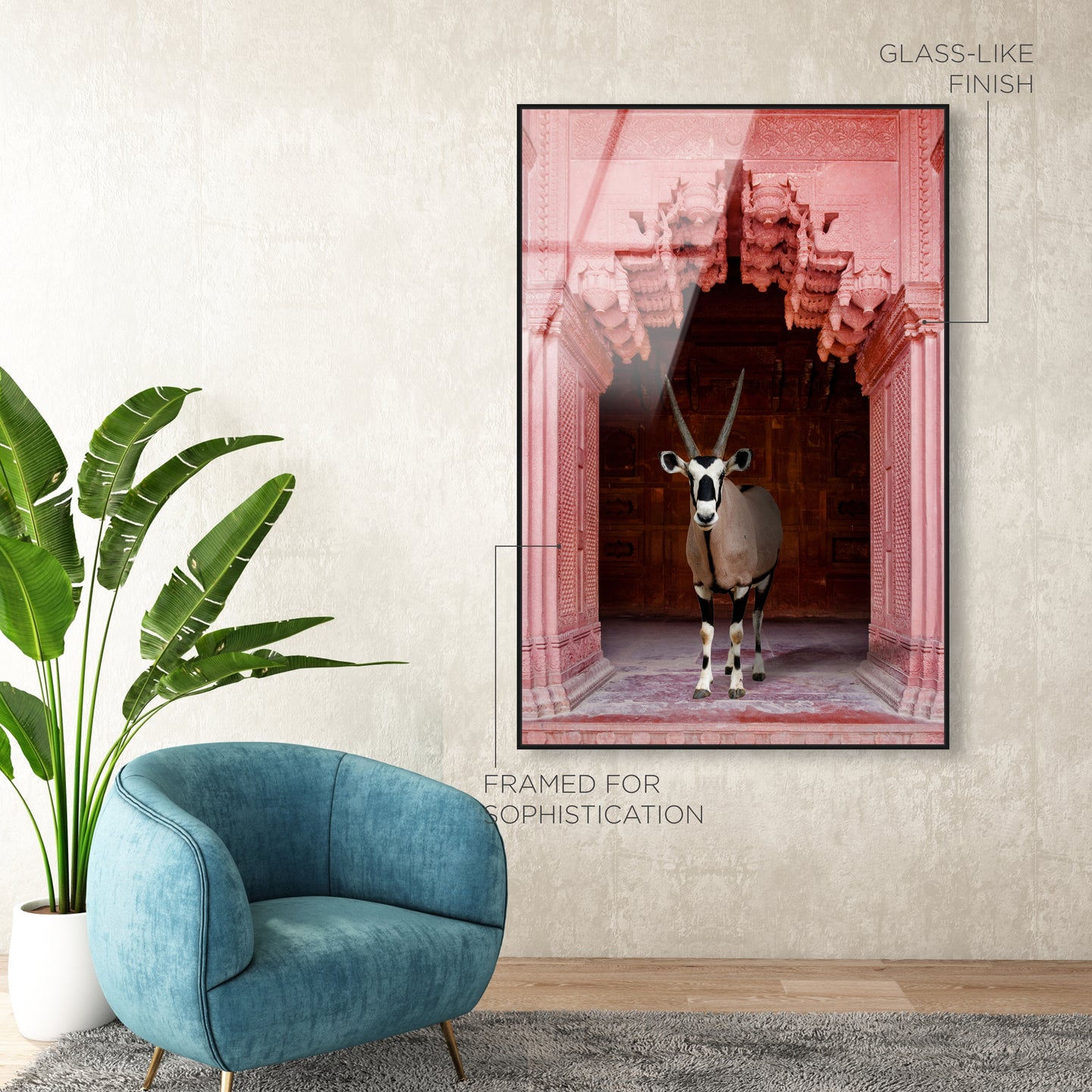 GLASS-LIKE FINISH

FRAMED FOR SOPHISTICATION