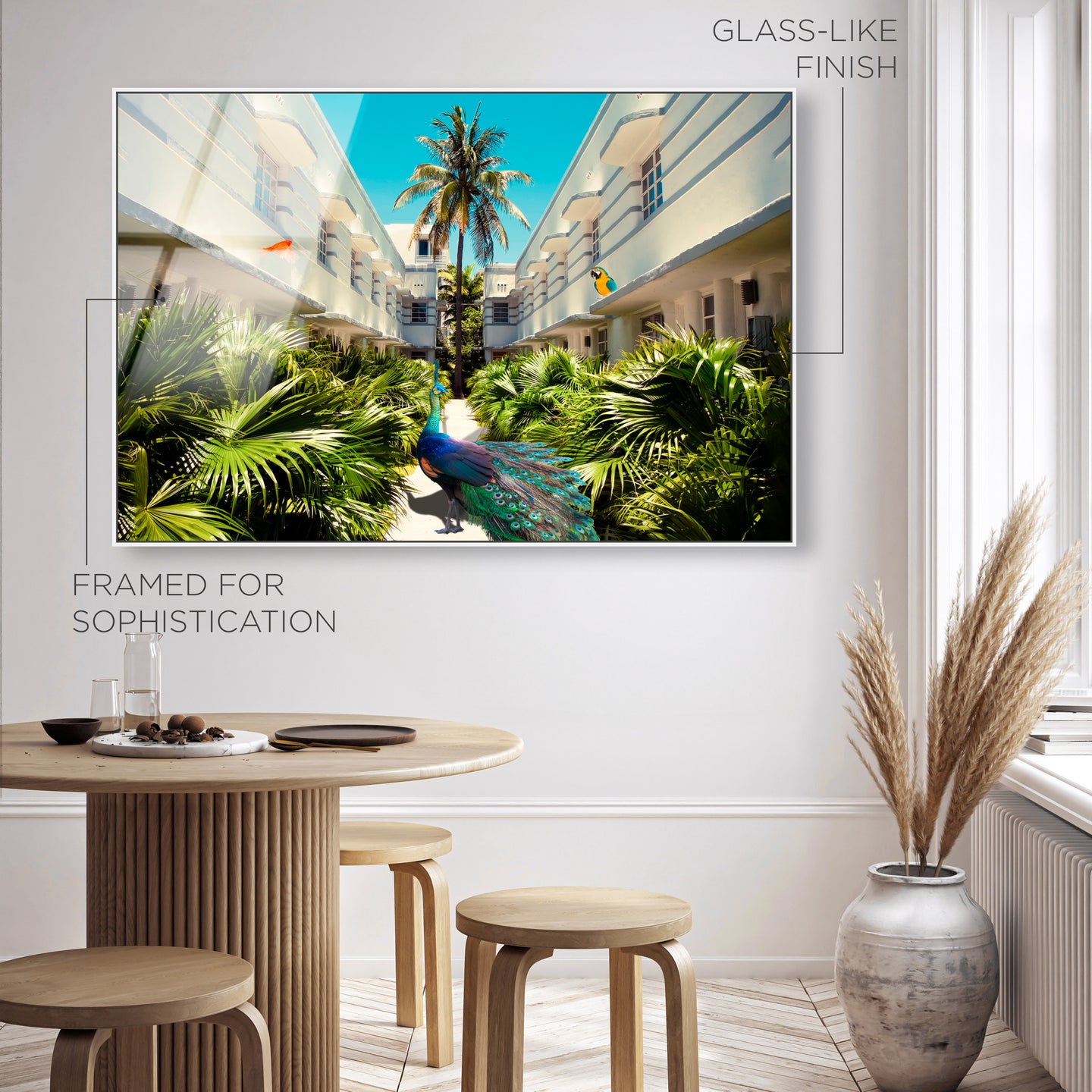 GLASS-LIKE FINISH

FRAMED FOR SOPHISTICATION