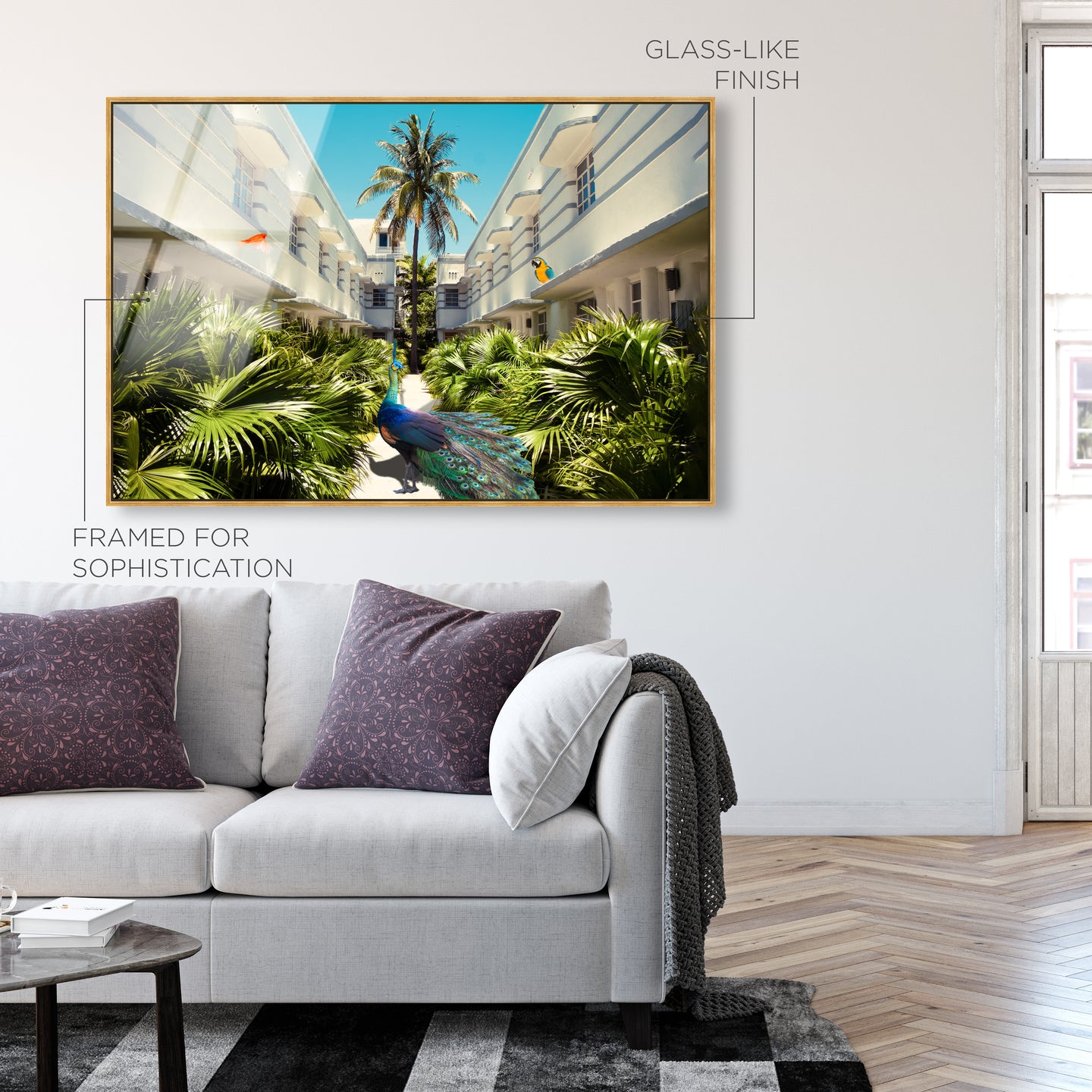 GLASS-LIKE FINISH

FRAMED FOR SOPHISTICATION