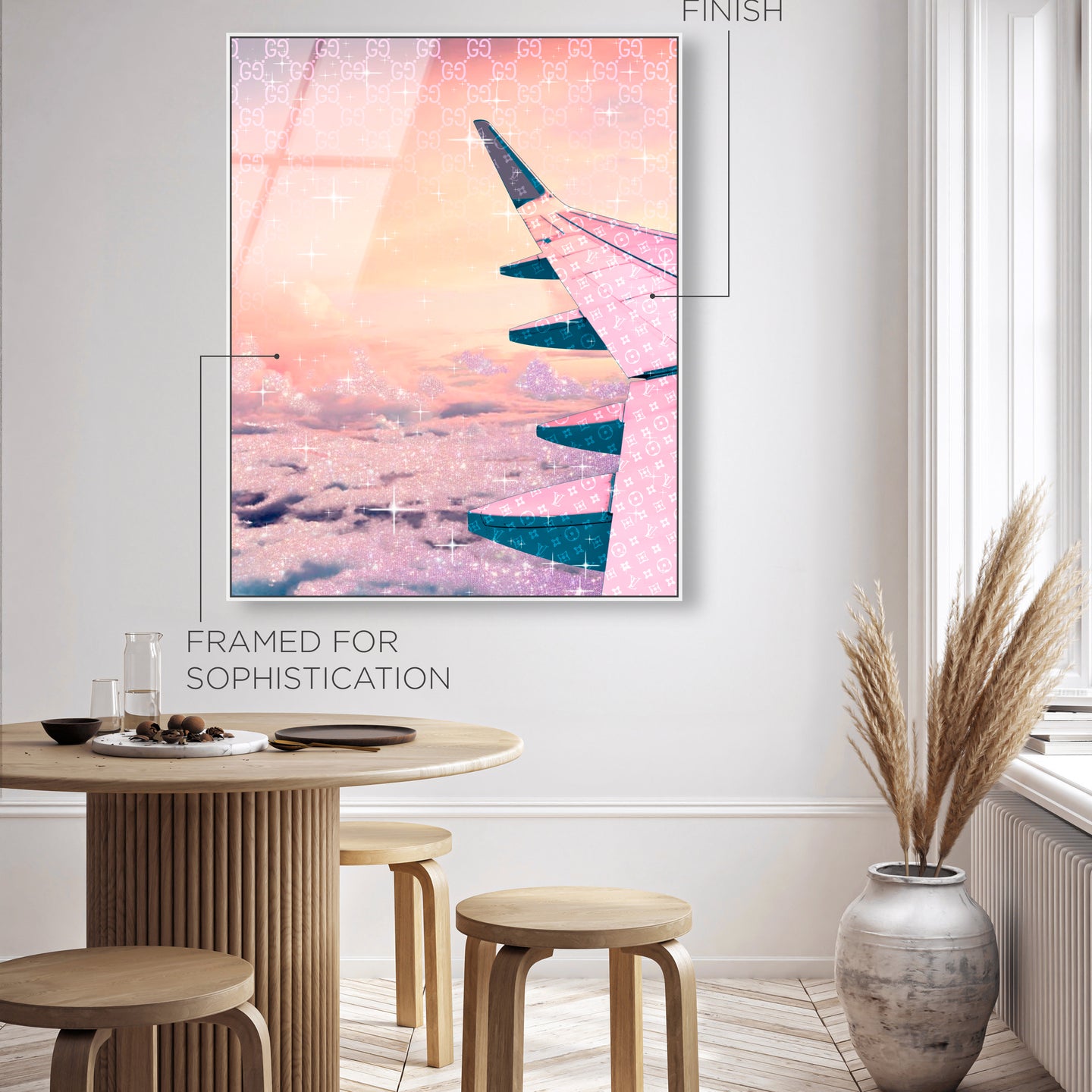 FINISH

FRAMED FOR SOPHISTICATION