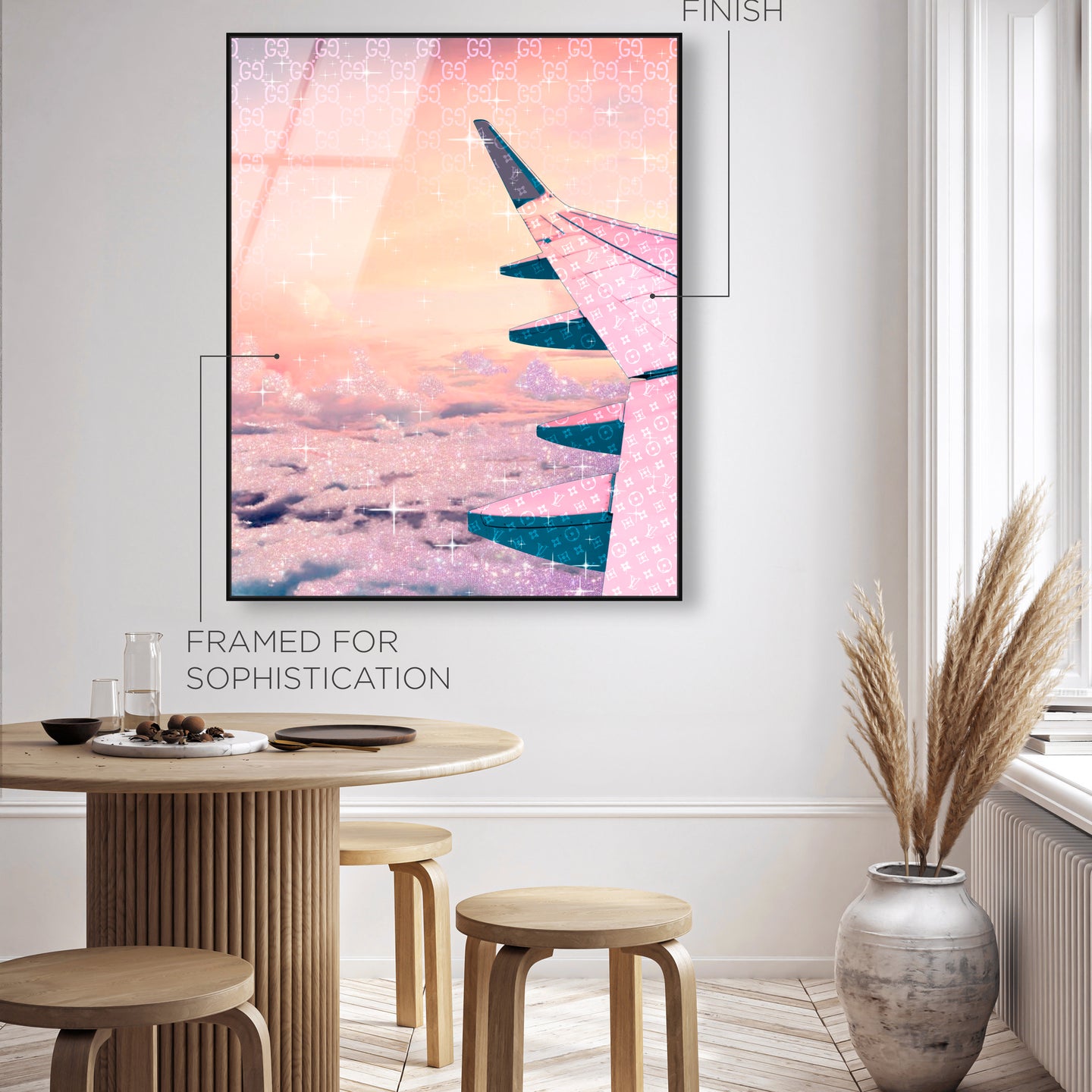 FINISH

FRAMED FOR SOPHISTICATION