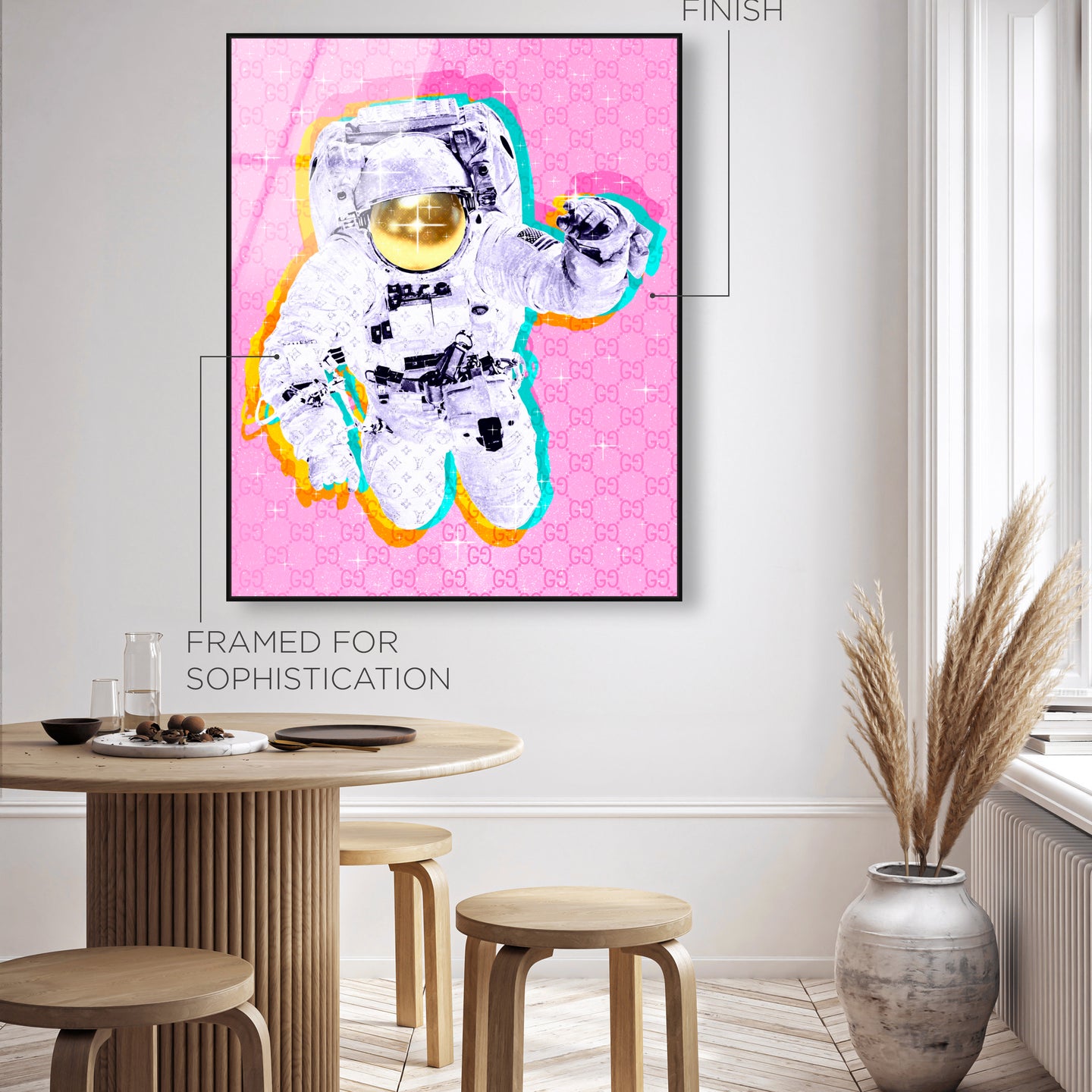 FINISH

FRAMED FOR SOPHISTICATION