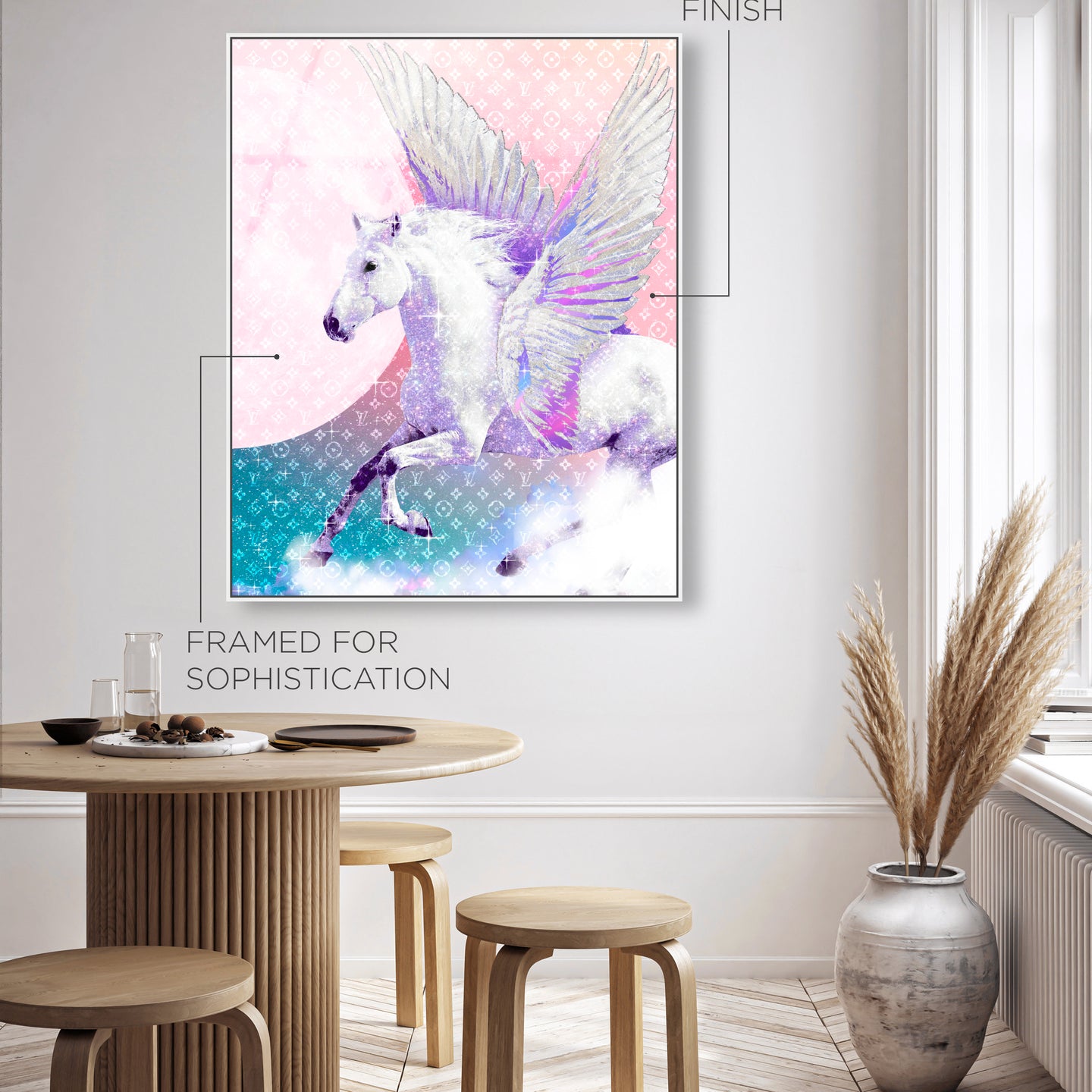 FINISH

FRAMED FOR SOPHISTICATION