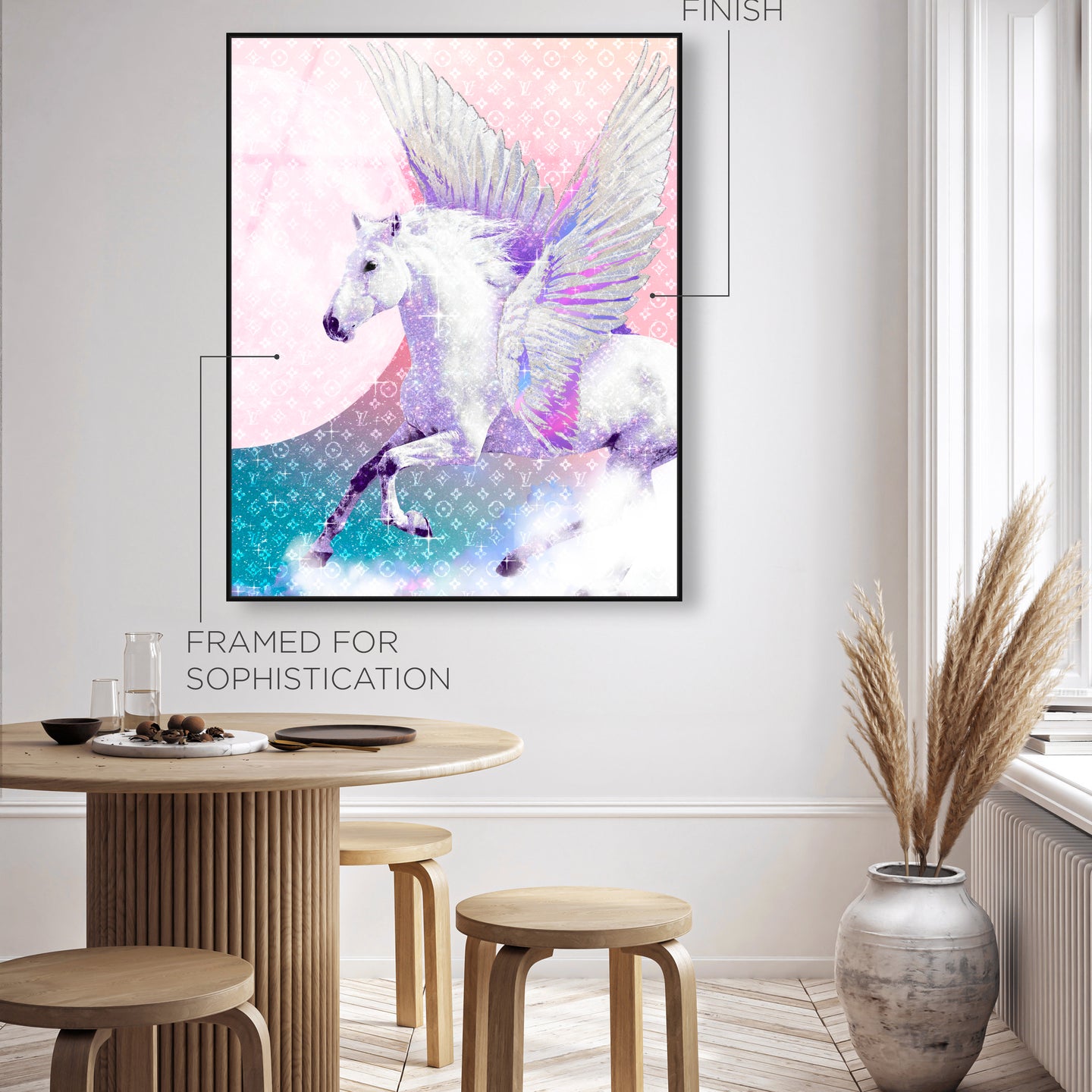 FINISH

FRAMED FOR SOPHISTICATION