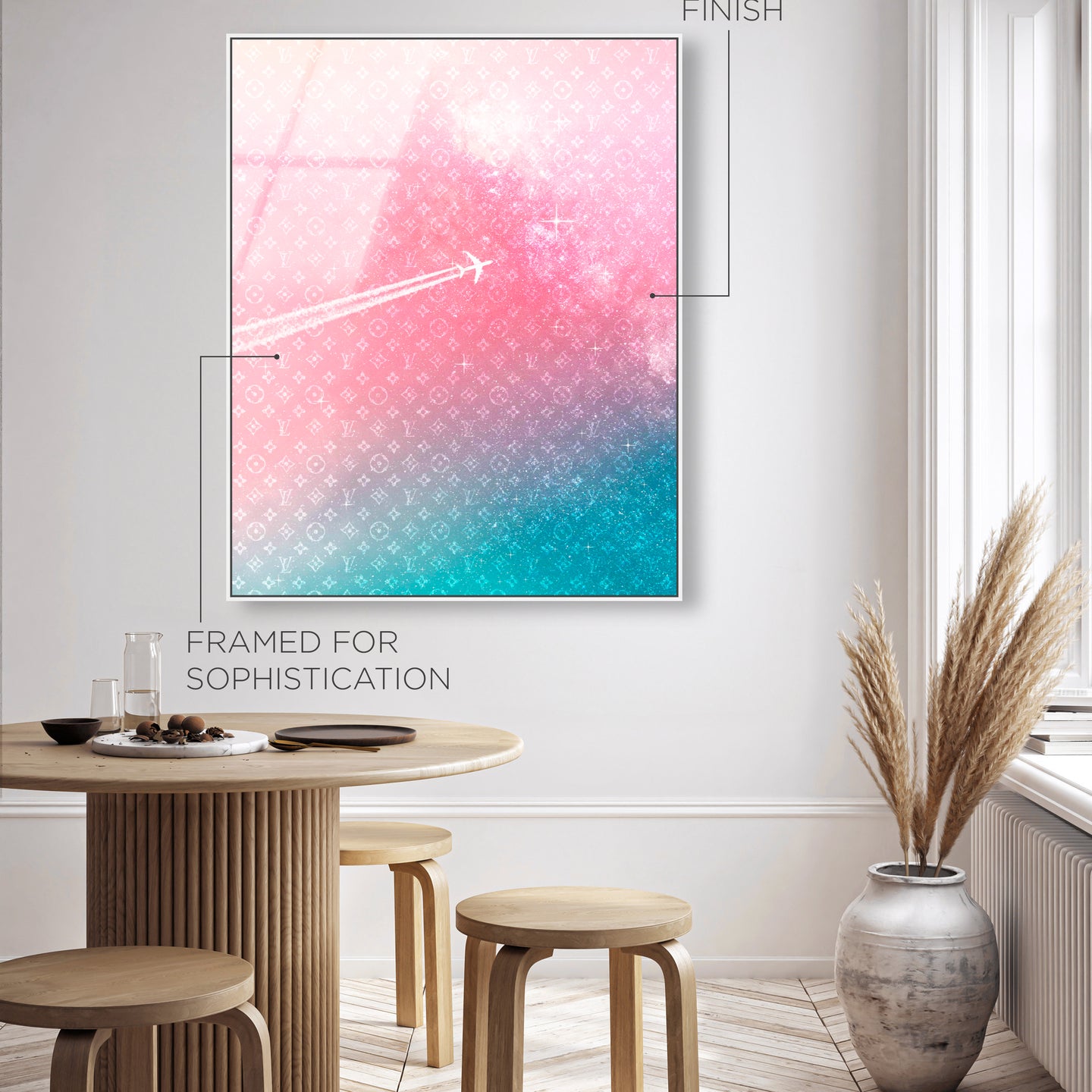 FINISH

FRAMED FOR SOPHISTICATION