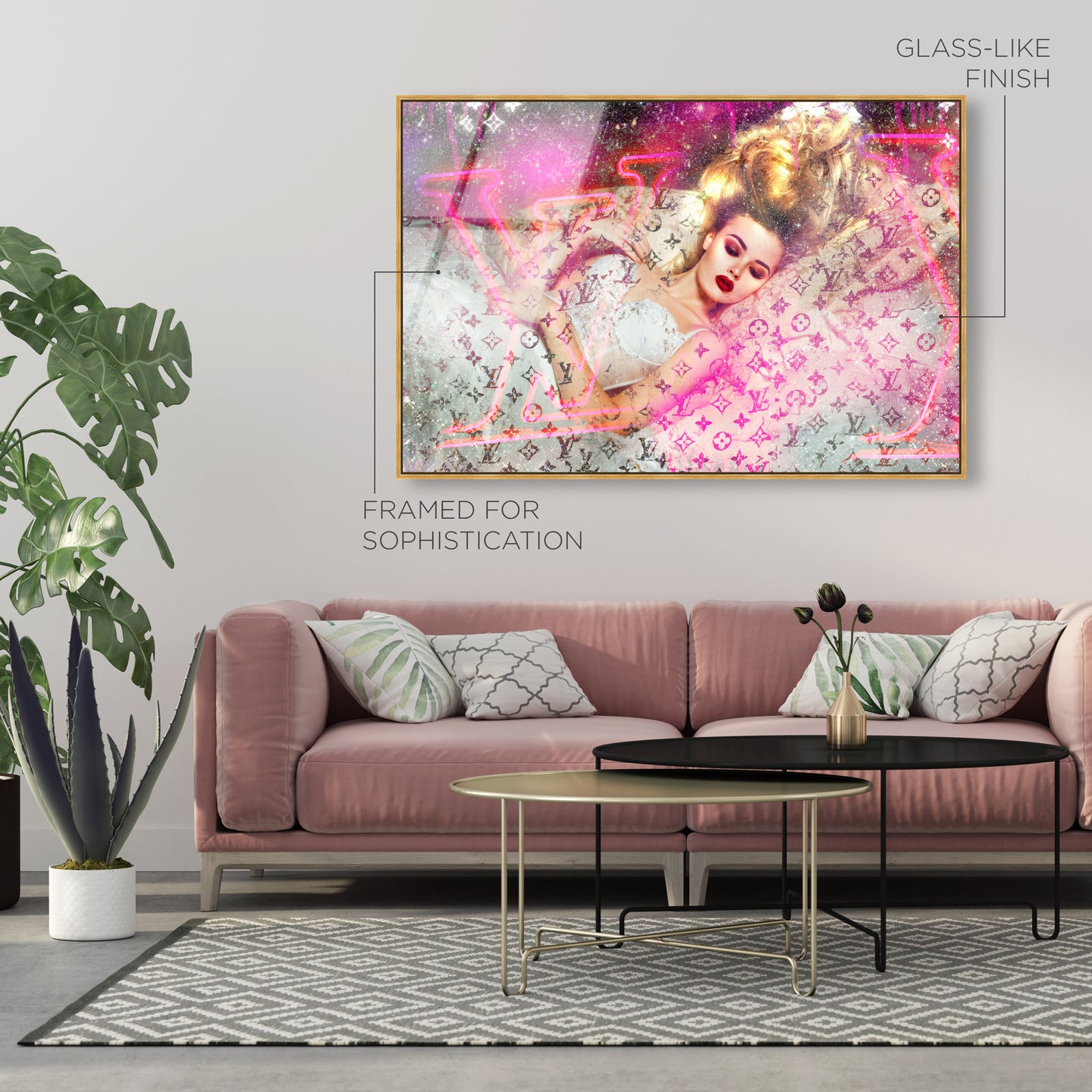 GLASS-LIKE
FINISH

FRAMED FOR
SOPHISTICATION