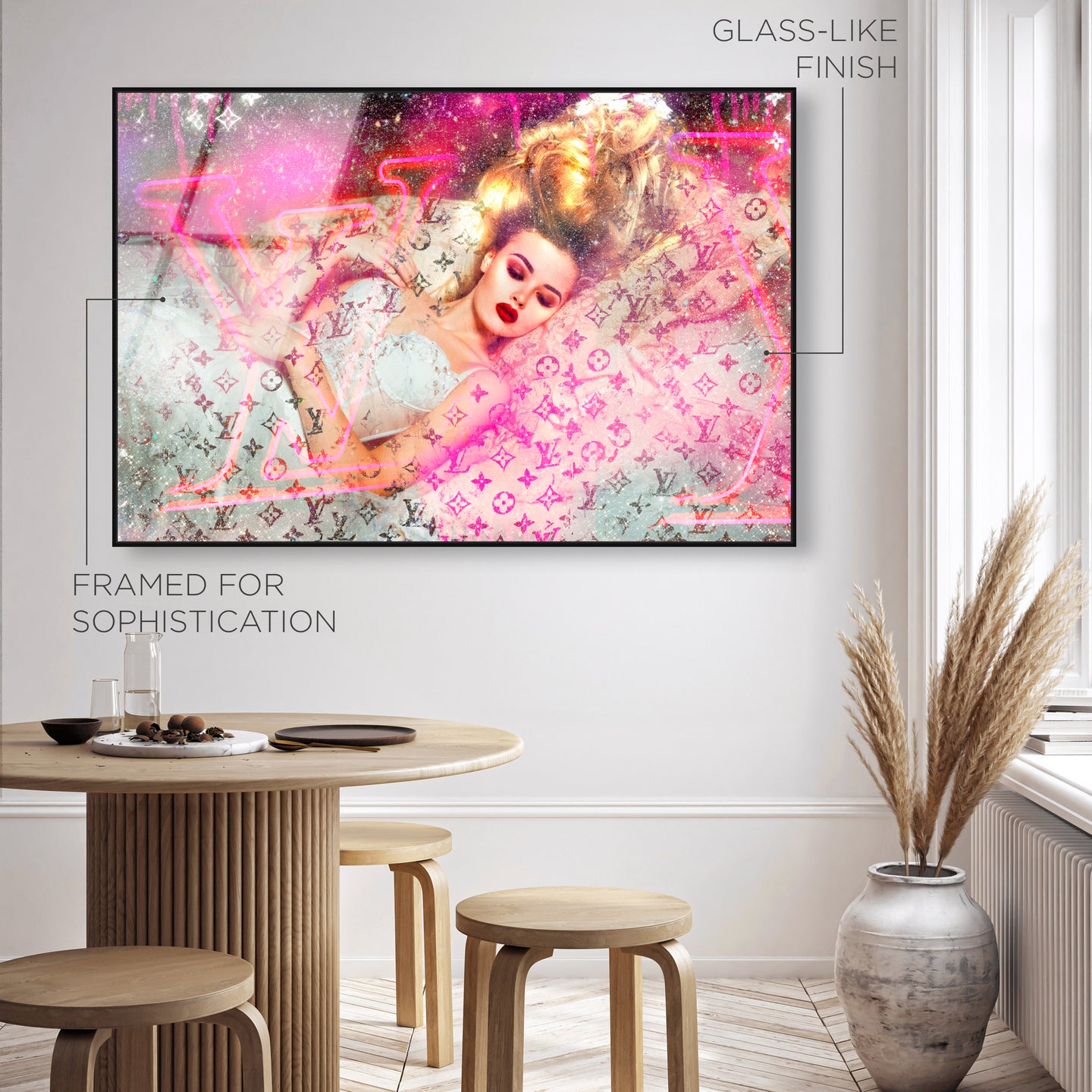 GLASS-LIKE FINISH

FRAMED FOR SOPHISTICATION