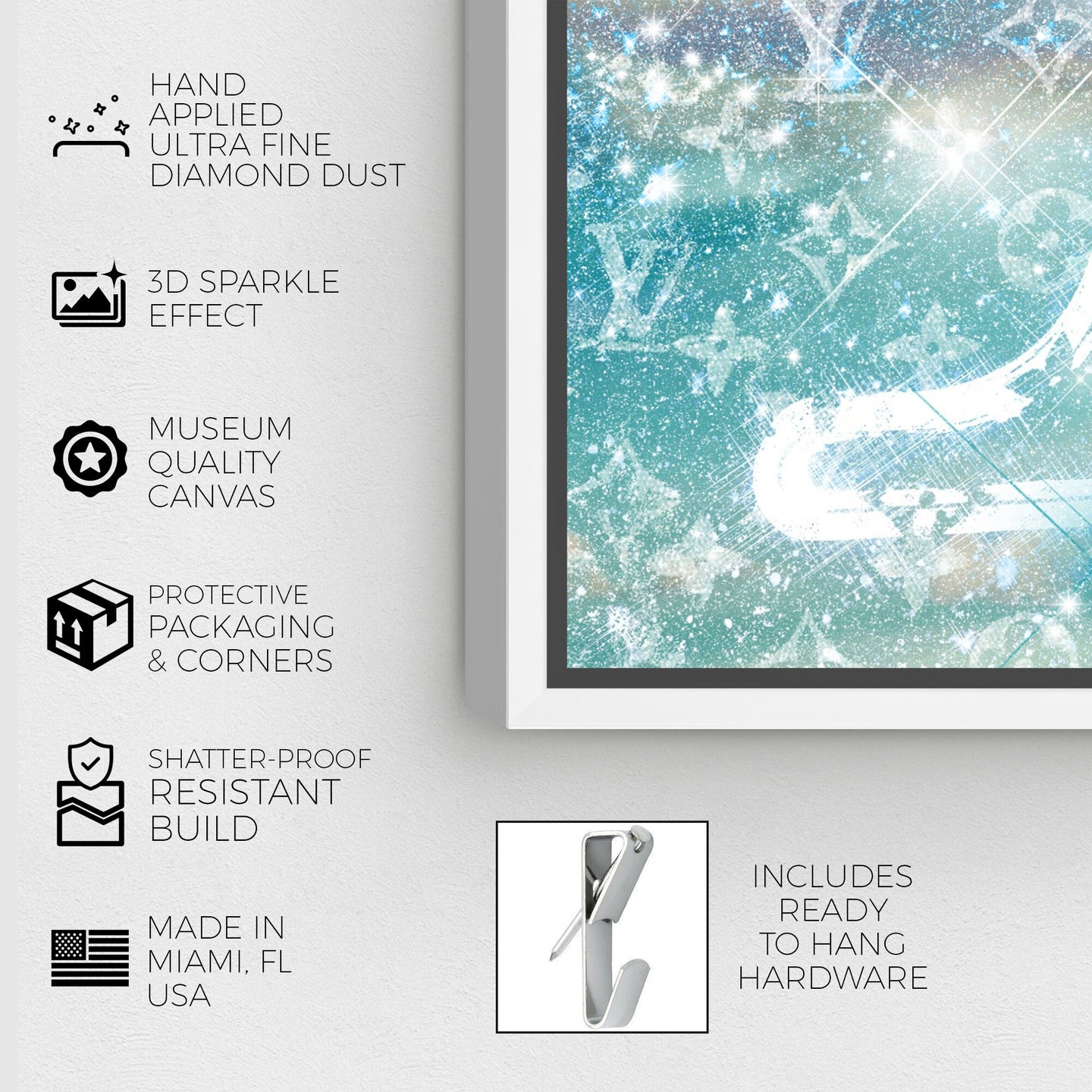 HAND APPLIED ULTRA FINE DIAMOND DUST

3D SPARKLE EFFECT

MUSEUM QUALITY CANVAS

PROTECTIVE PACKAGING & CORNERS

SHATTER-PROOF RESISTANT BUILD

MADE IN MIAMI, FL USA

INCLUDES READY TO HANG HARDWARE