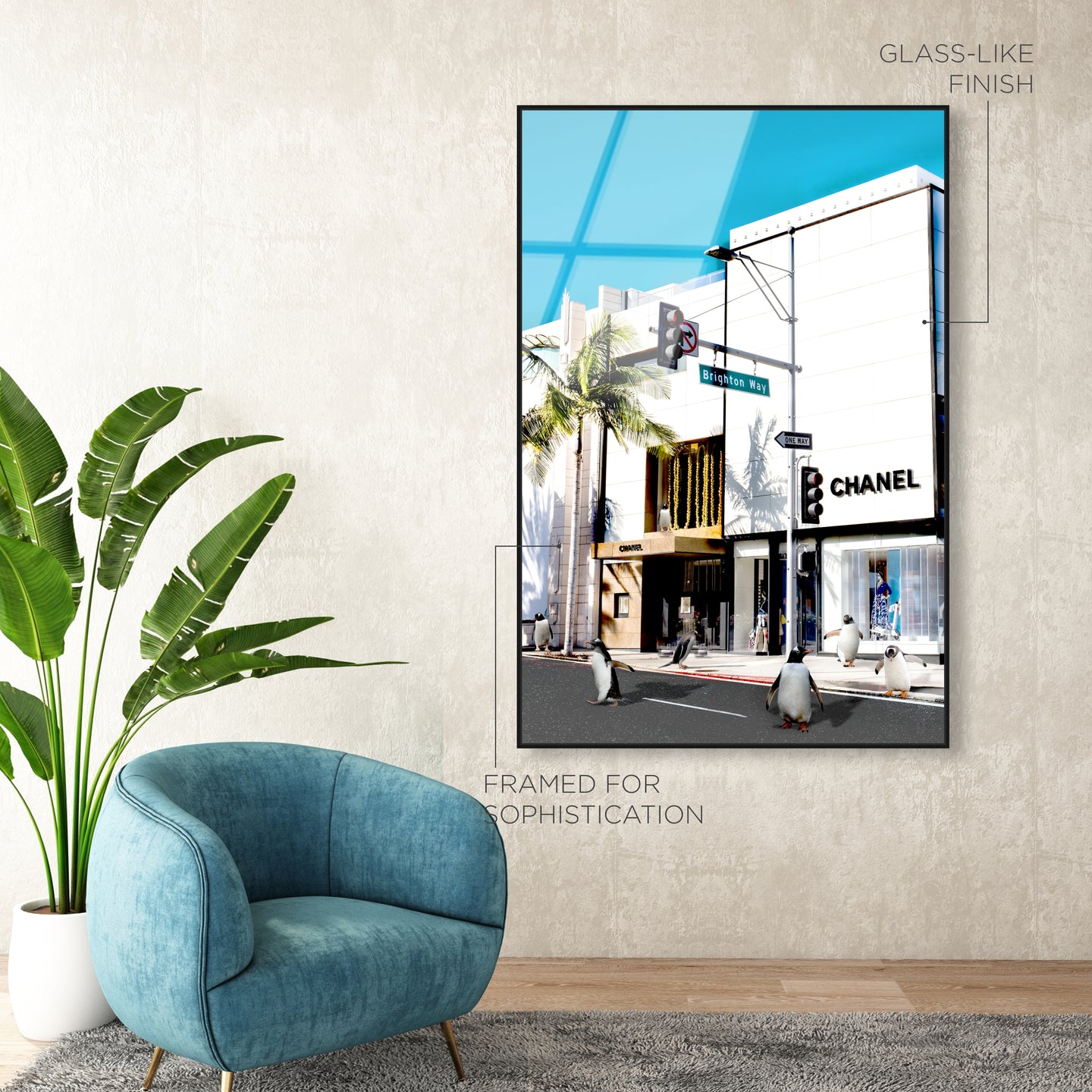 GLASS-LIKE FINISH

Brighton Way

ONE WAY

CHANEL

CHANEL

FRAMED FOR SOPHISTICATION