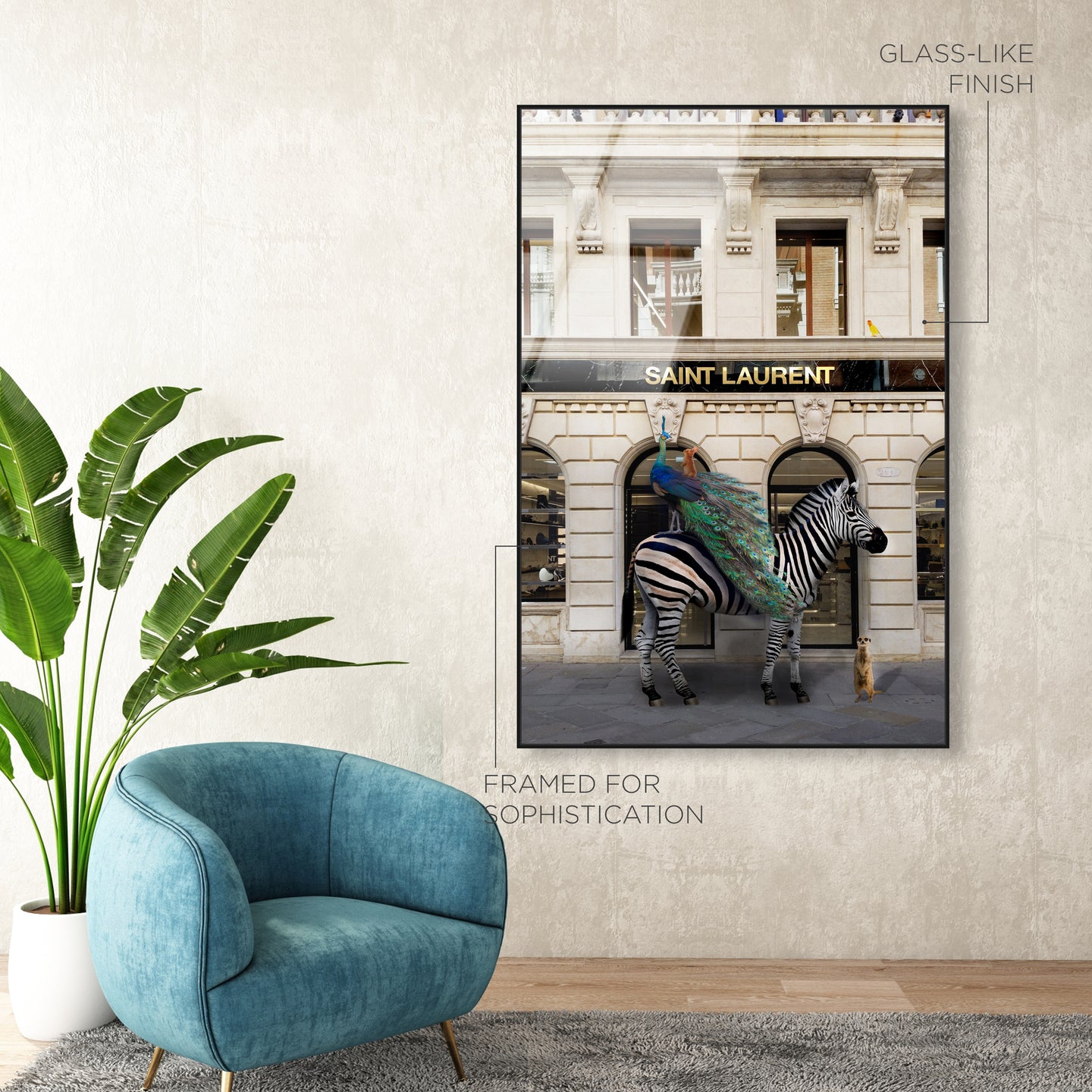 GLASS-LIKE FINISH

SAINT LAURENT

FRAMED FOR SOPHISTICATION