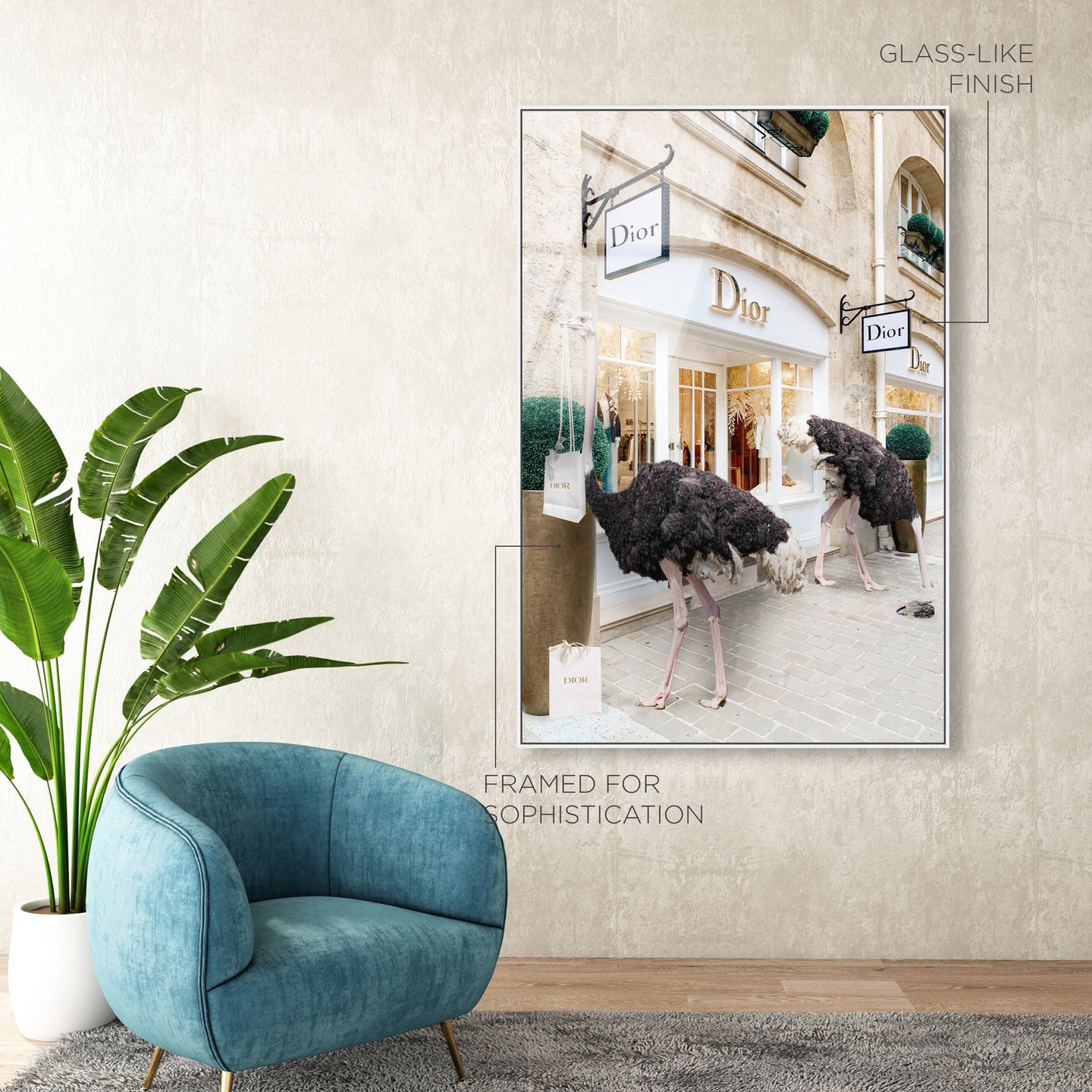 GLASS-LIKE FINISH

Dior

Dior

Dior

Dior

DIOR

DIOR

FRAMED FOR SOPHISTICATION