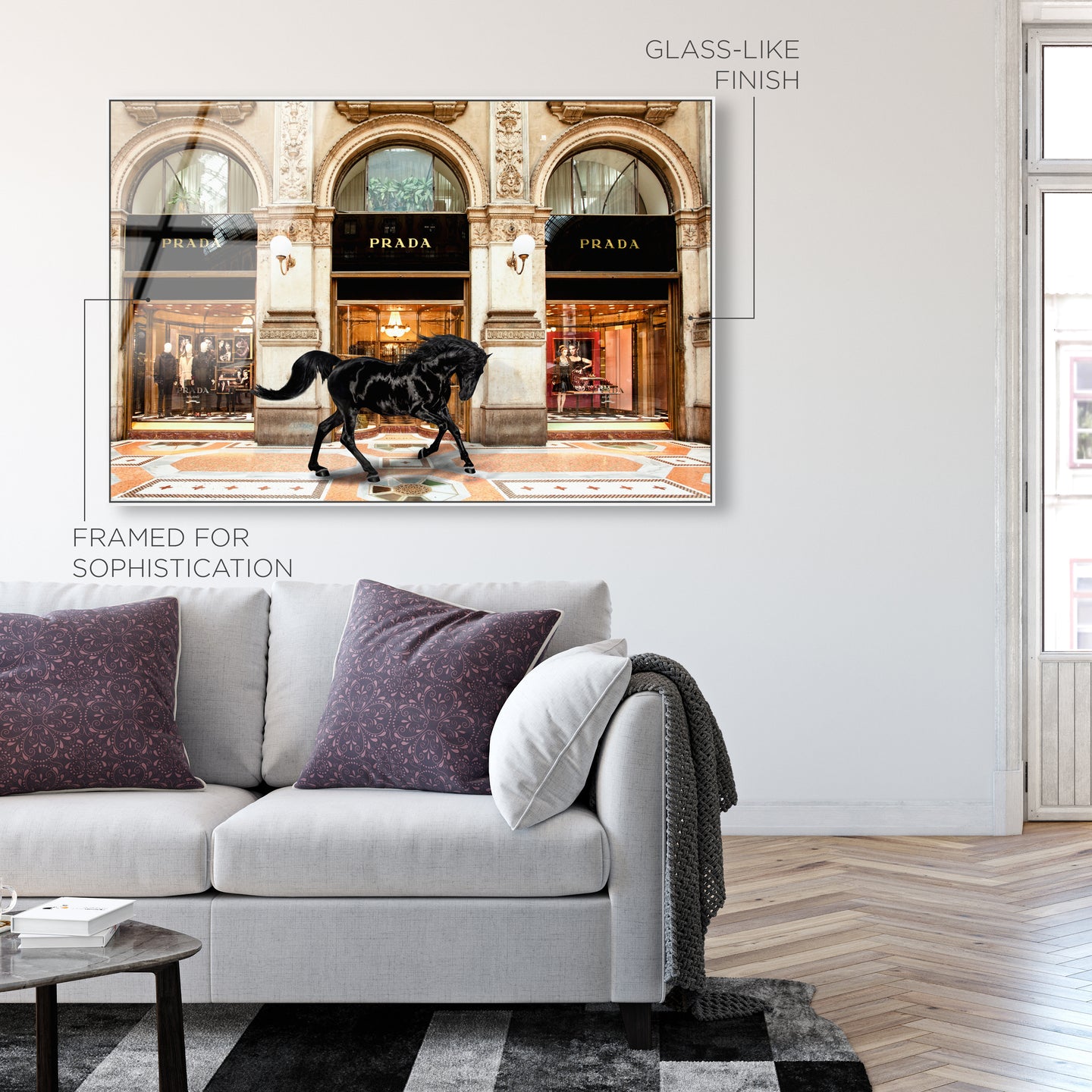 GLASS-LIKE FINISH

PRADA

PRADA

PRADA

PRADA

FRAMED FOR SOPHISTICATION