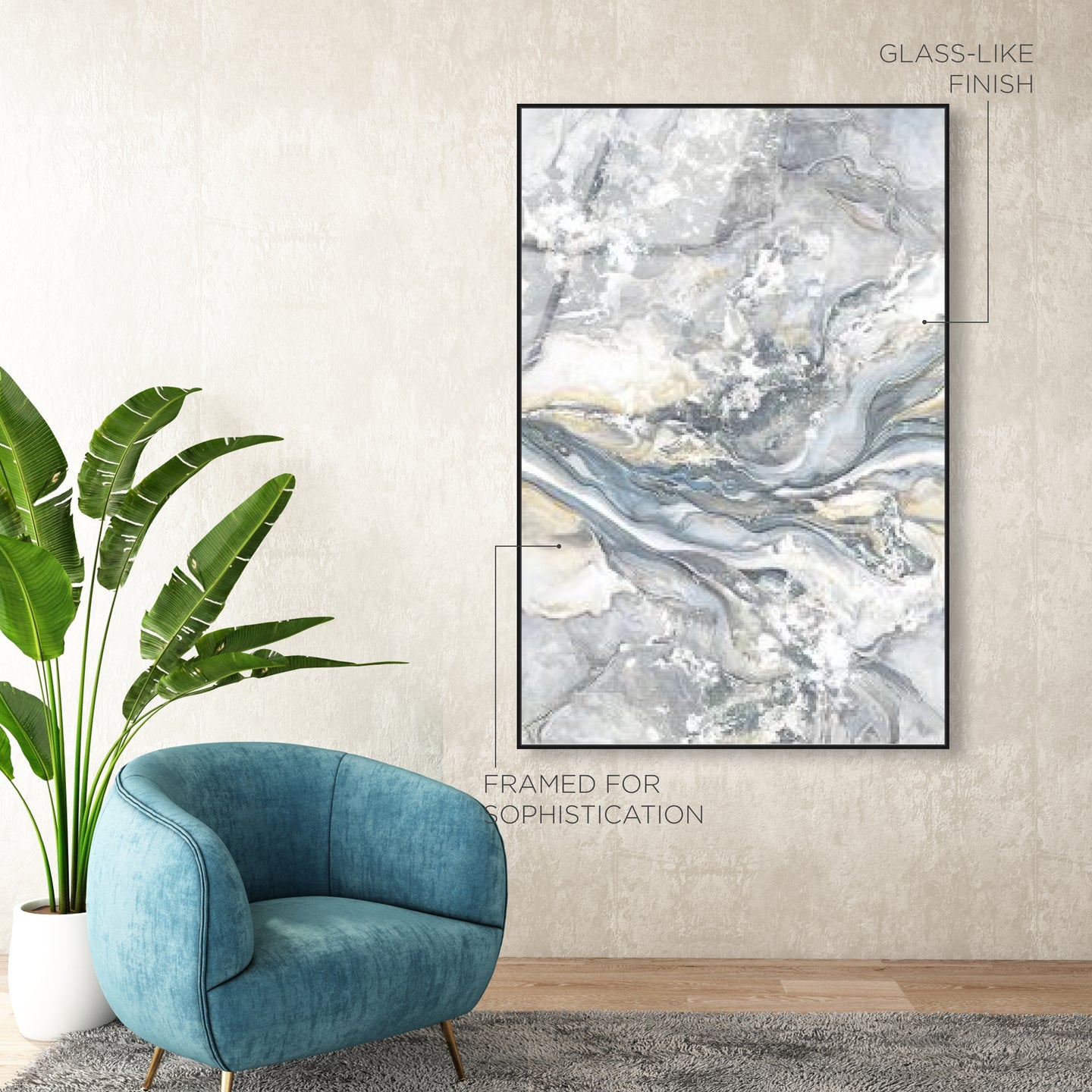 GLASS-LIKE FINISH

FRAMED FOR SOPHISTICATION