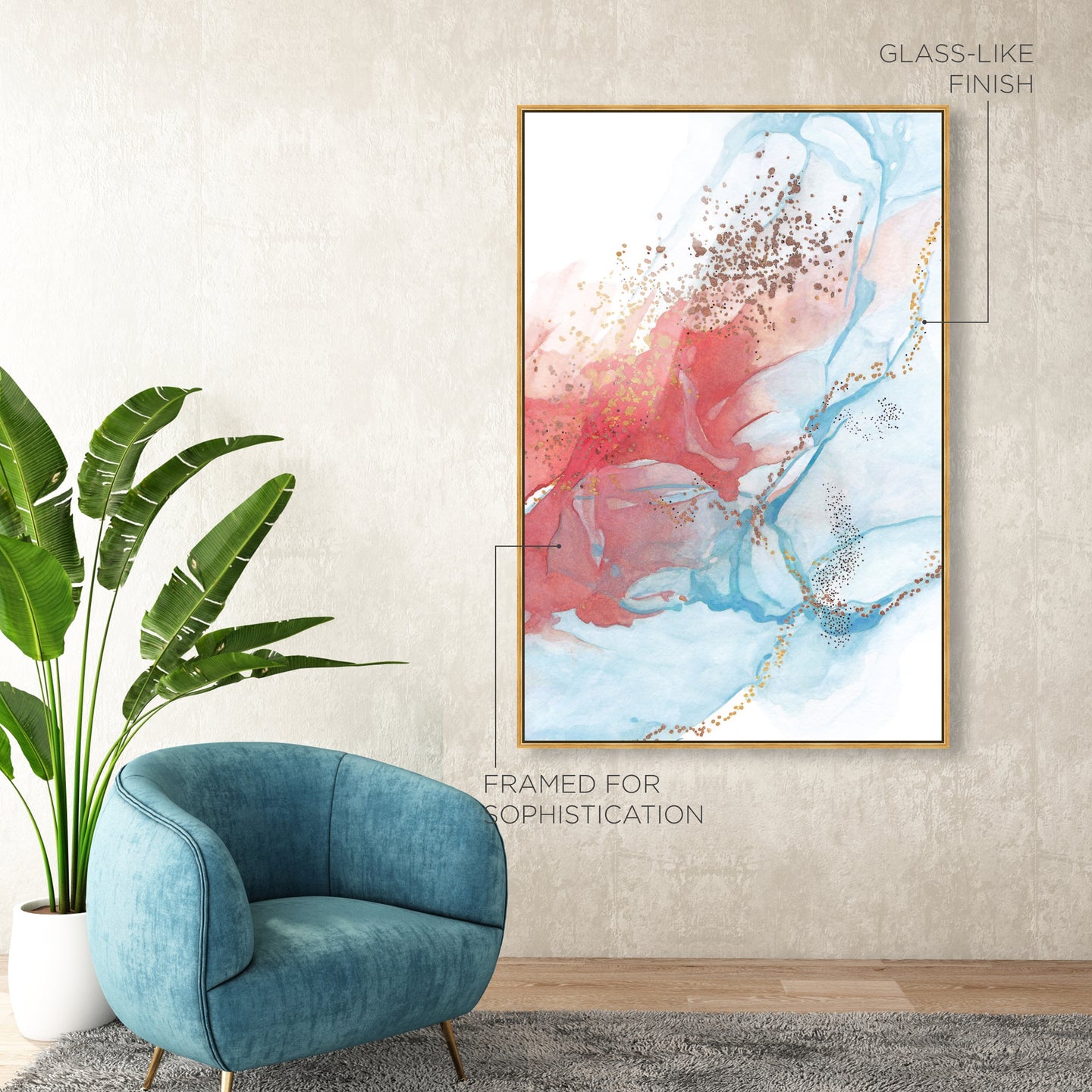 GLASS-LIKE FINISH

FRAMED FOR SOPHISTICATION