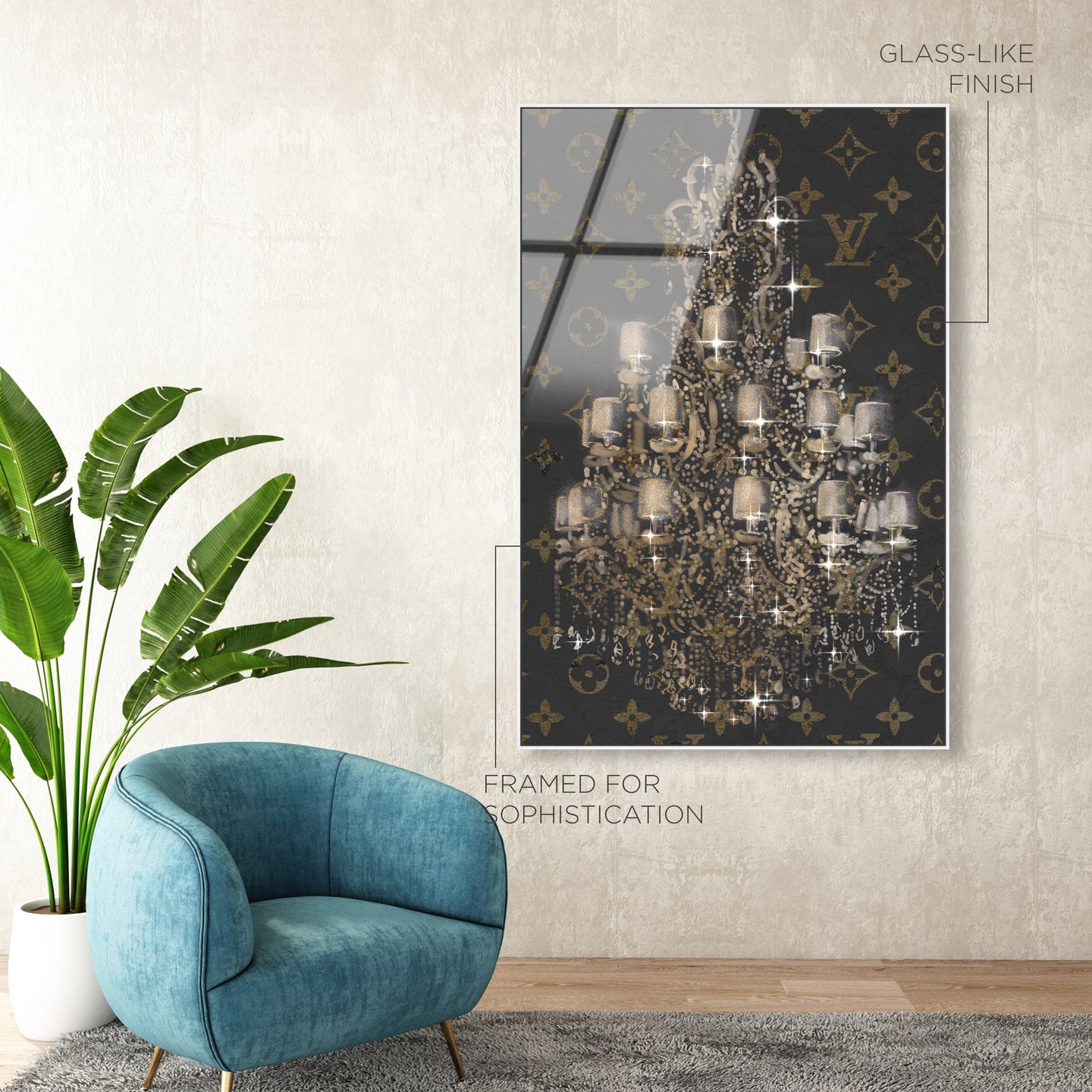 GLASS-LIKE FINISH

LV

FRAMED FOR SOPHISTICATION