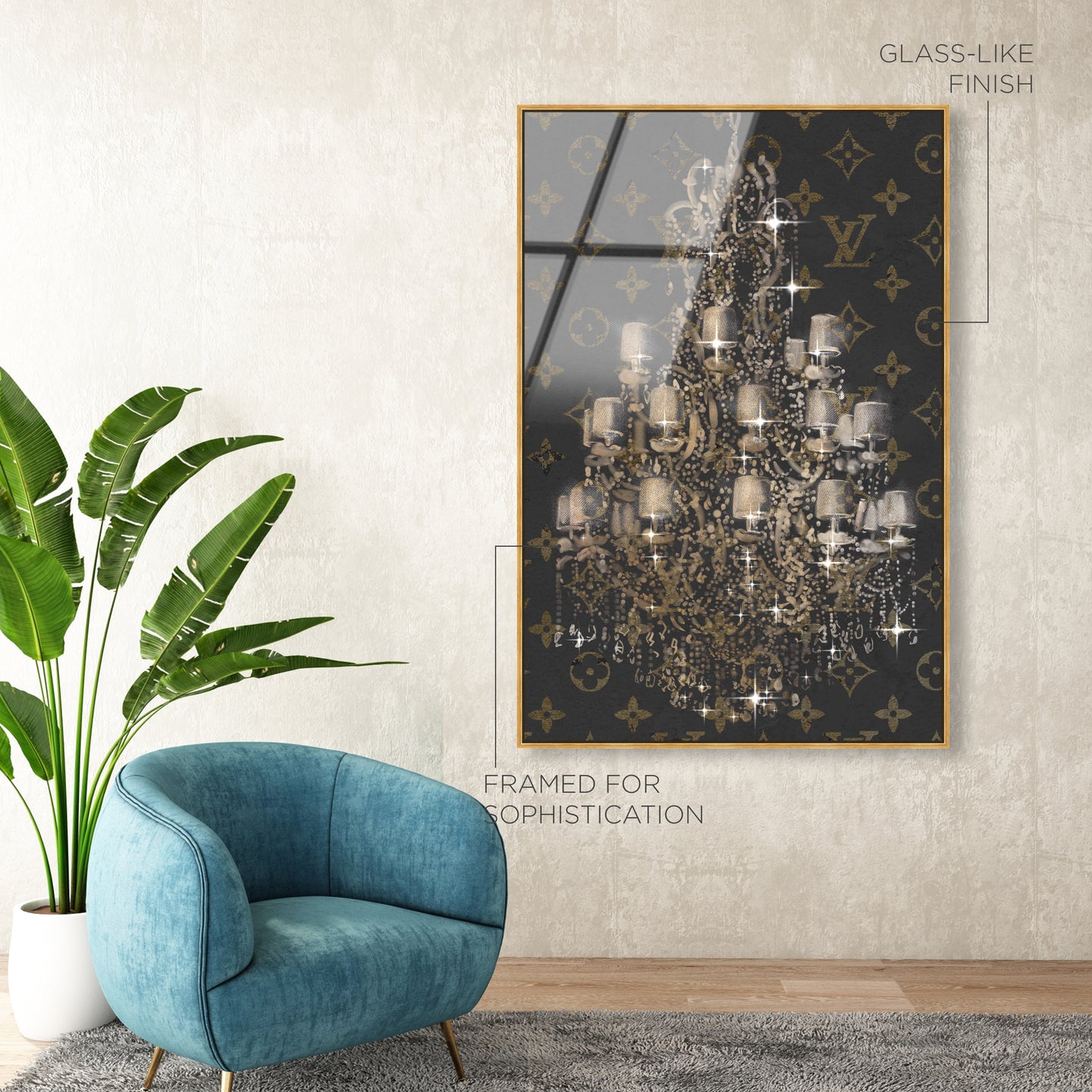 GLASS-LIKE FINISH

LV

FRAMED FOR SOPHISTICATION