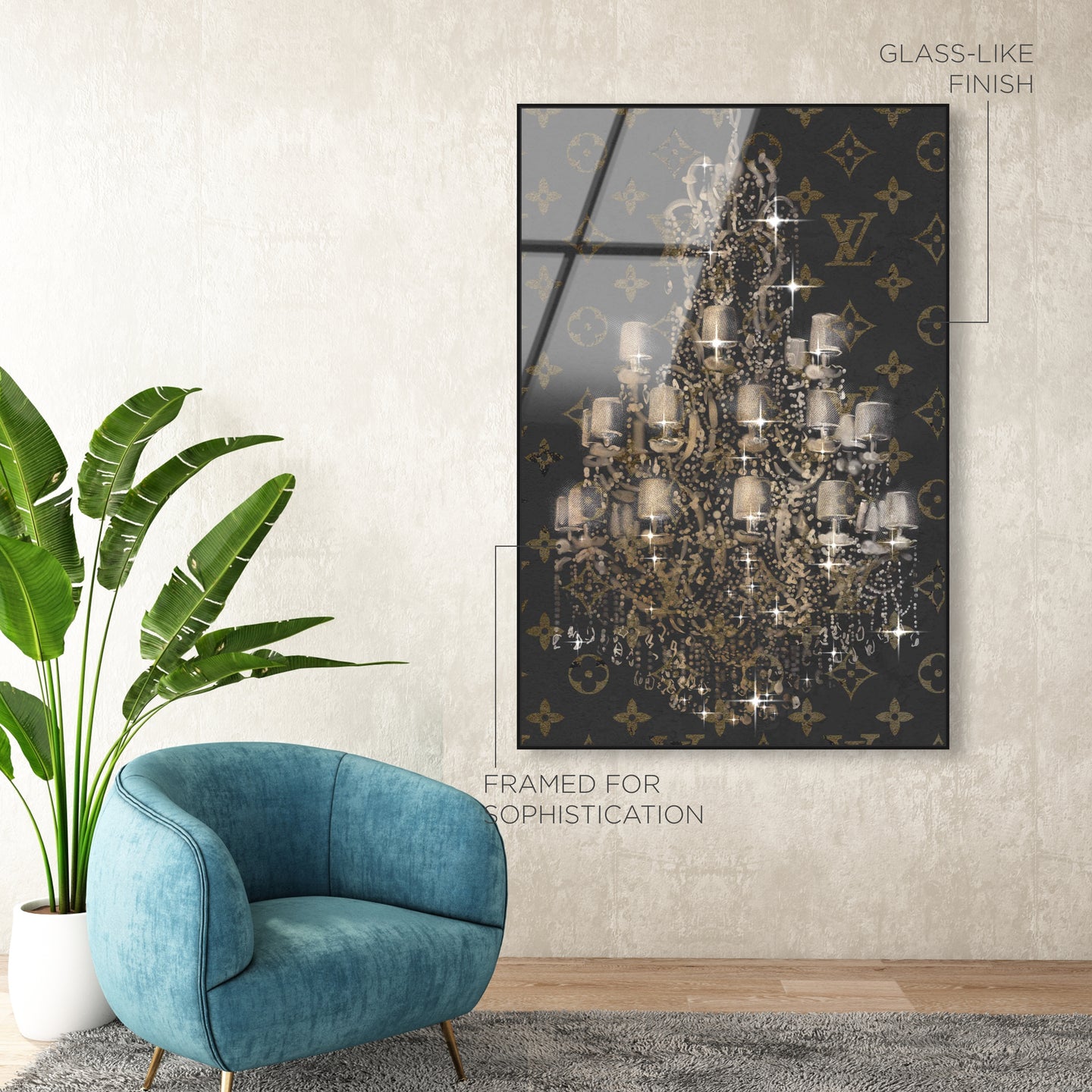 GLASS-LIKE FINISH

LV

FRAMED FOR SOPHISTICATION