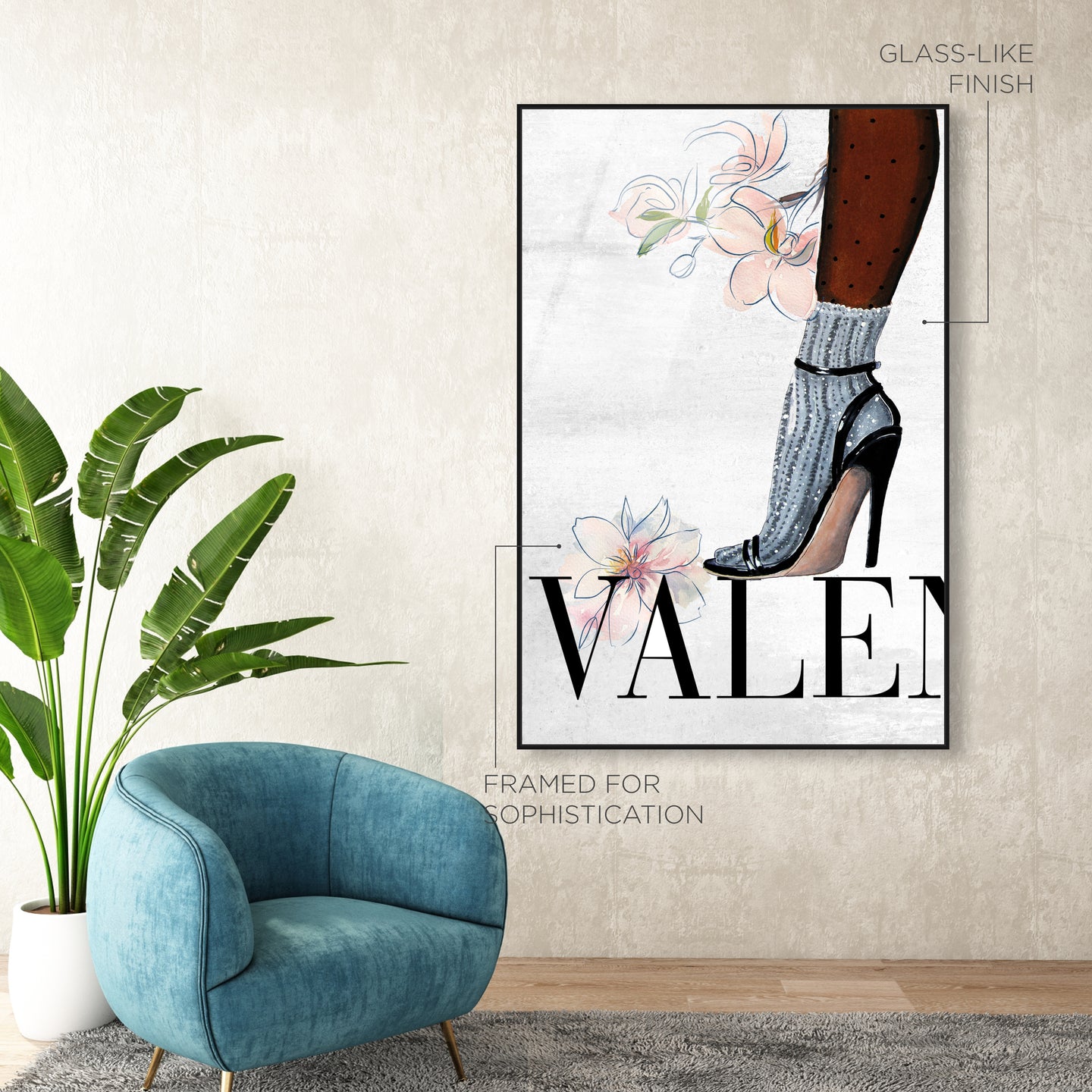 GLASS-LIKE FINISH

VALEN

FRAMED FOR SOPHISTICATION