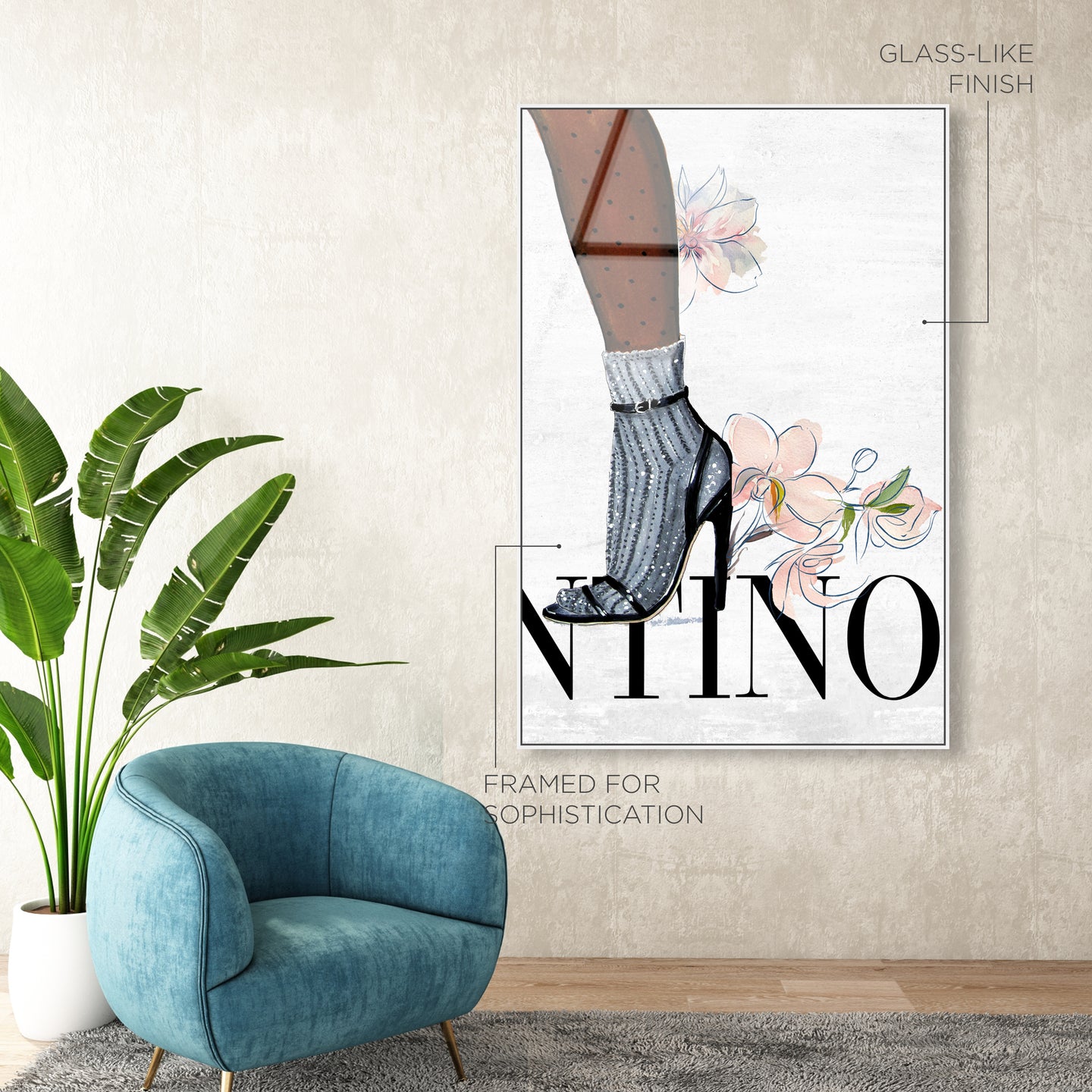 GLASS-LIKE FINISH

NTINO

FRAMED FOR SOPHISTICATION