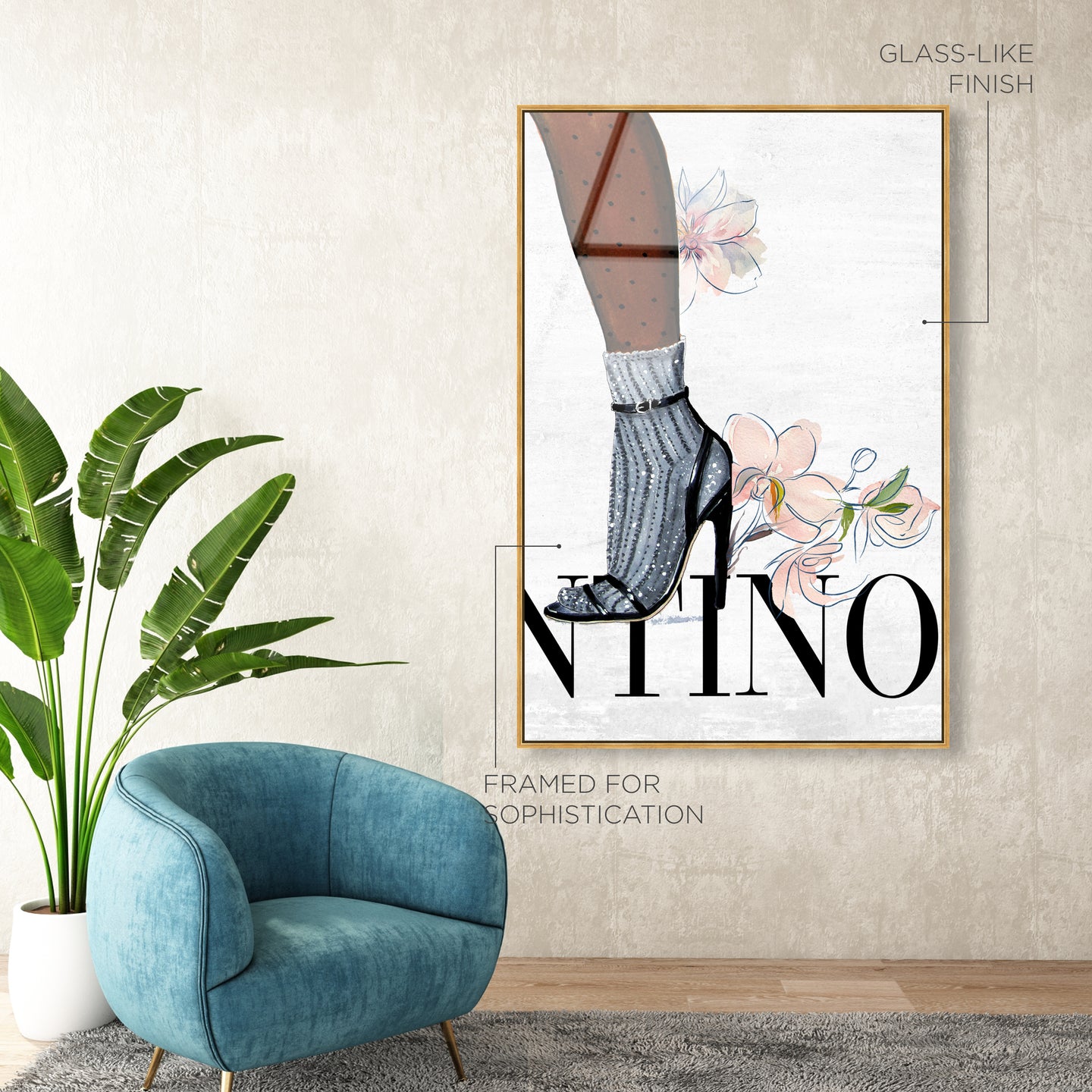 GLASS-LIKE FINISH

NTINO

FRAMED FOR SOPHISTICATION