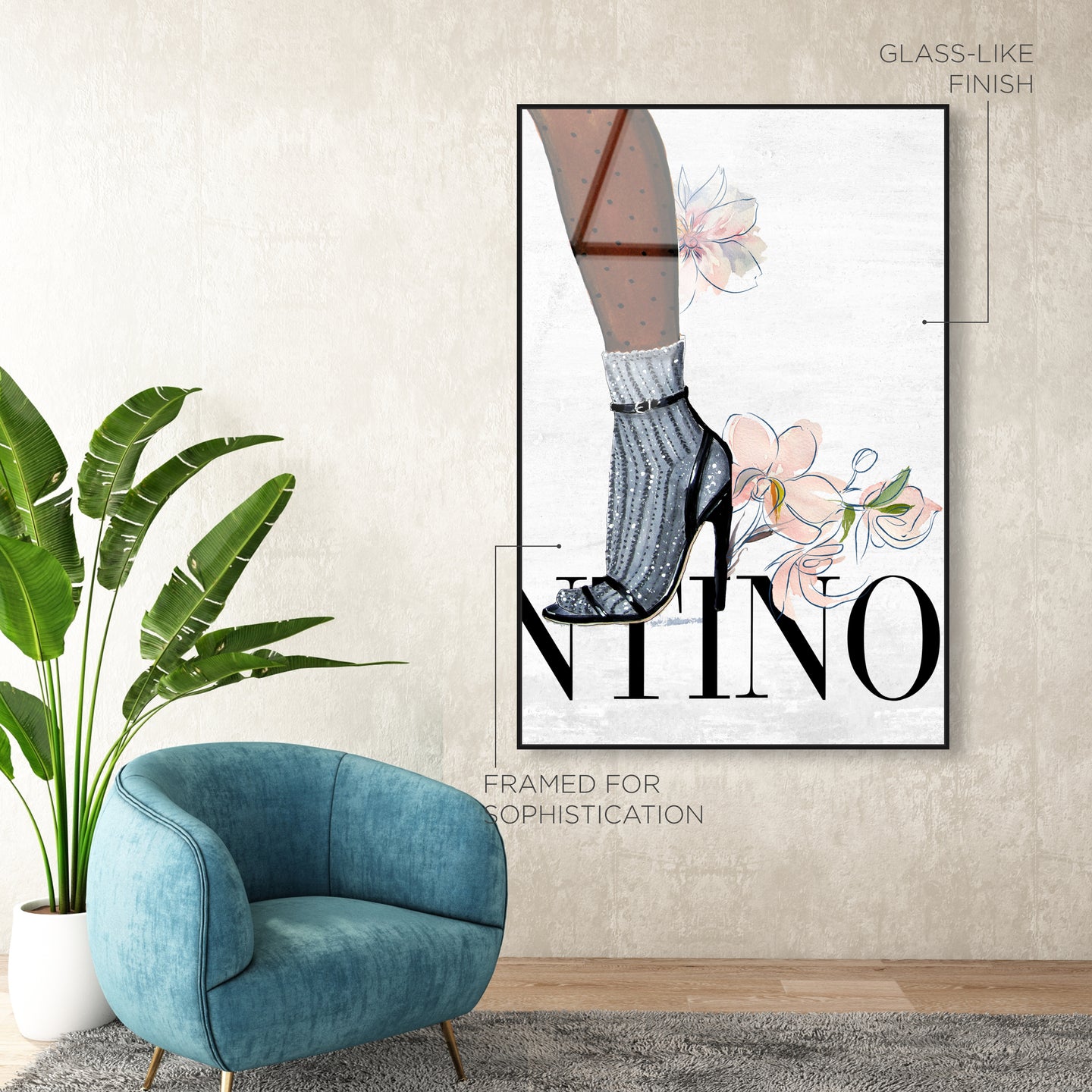 GLASS-LIKE FINISH

NTINO

FRAMED FOR SOPHISTICATION