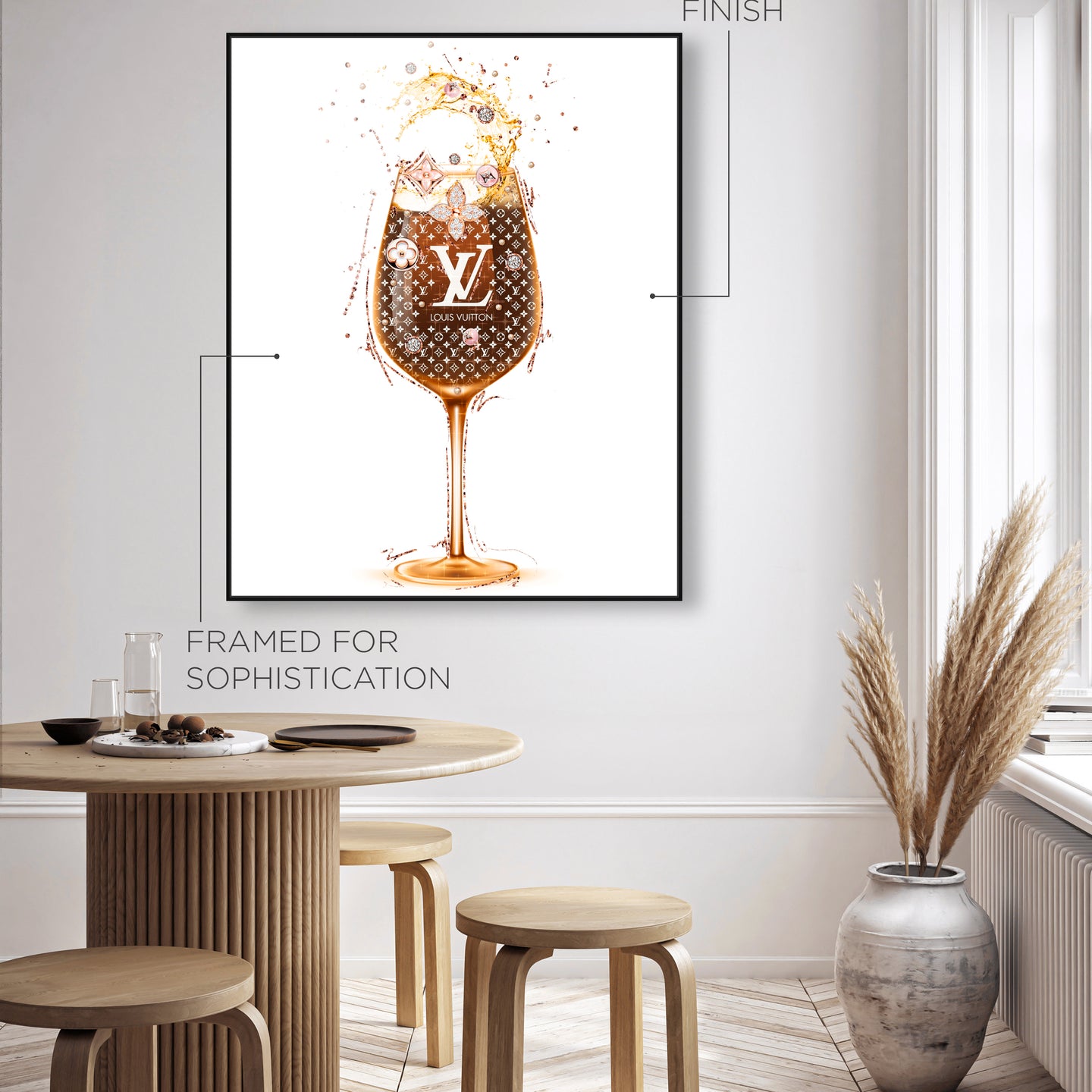 FINISH

LV
LOUIS VUITTON

FRAMED FOR SOPHISTICATION