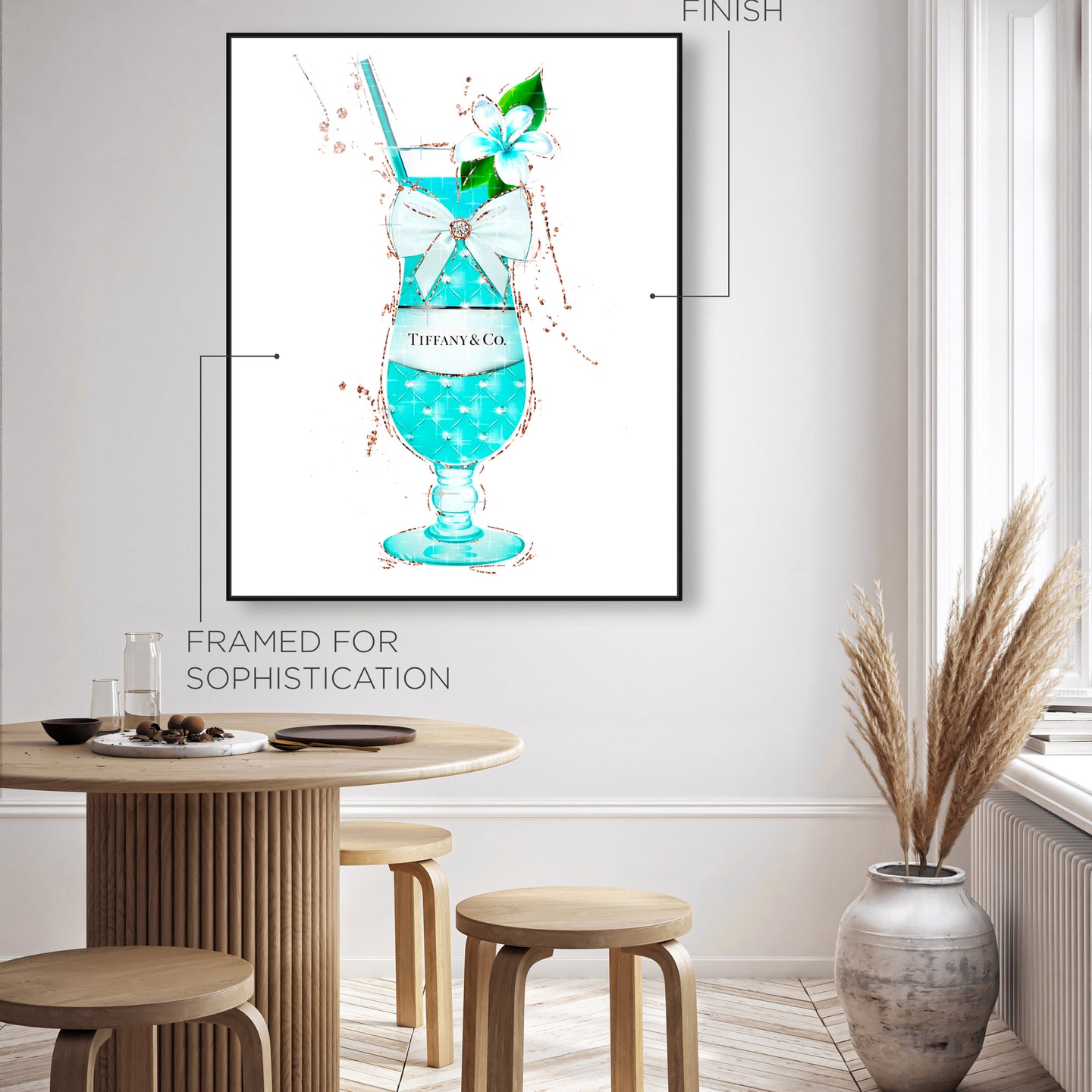 FINISH

TIFFANY & CO.

FRAMED FOR SOPHISTICATION