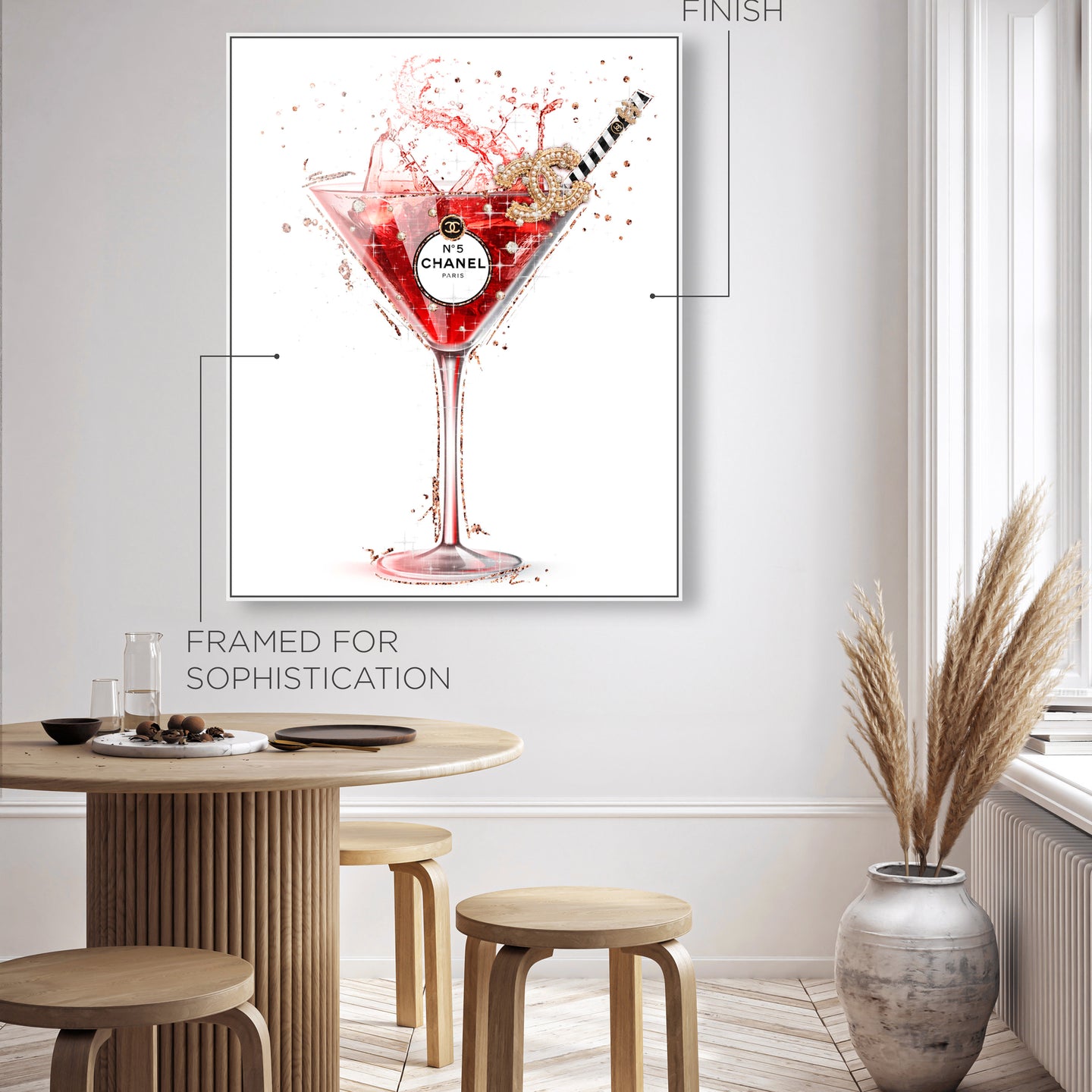 FINISH

N°5
CHANEL
PARIS

FRAMED FOR SOPHISTICATION