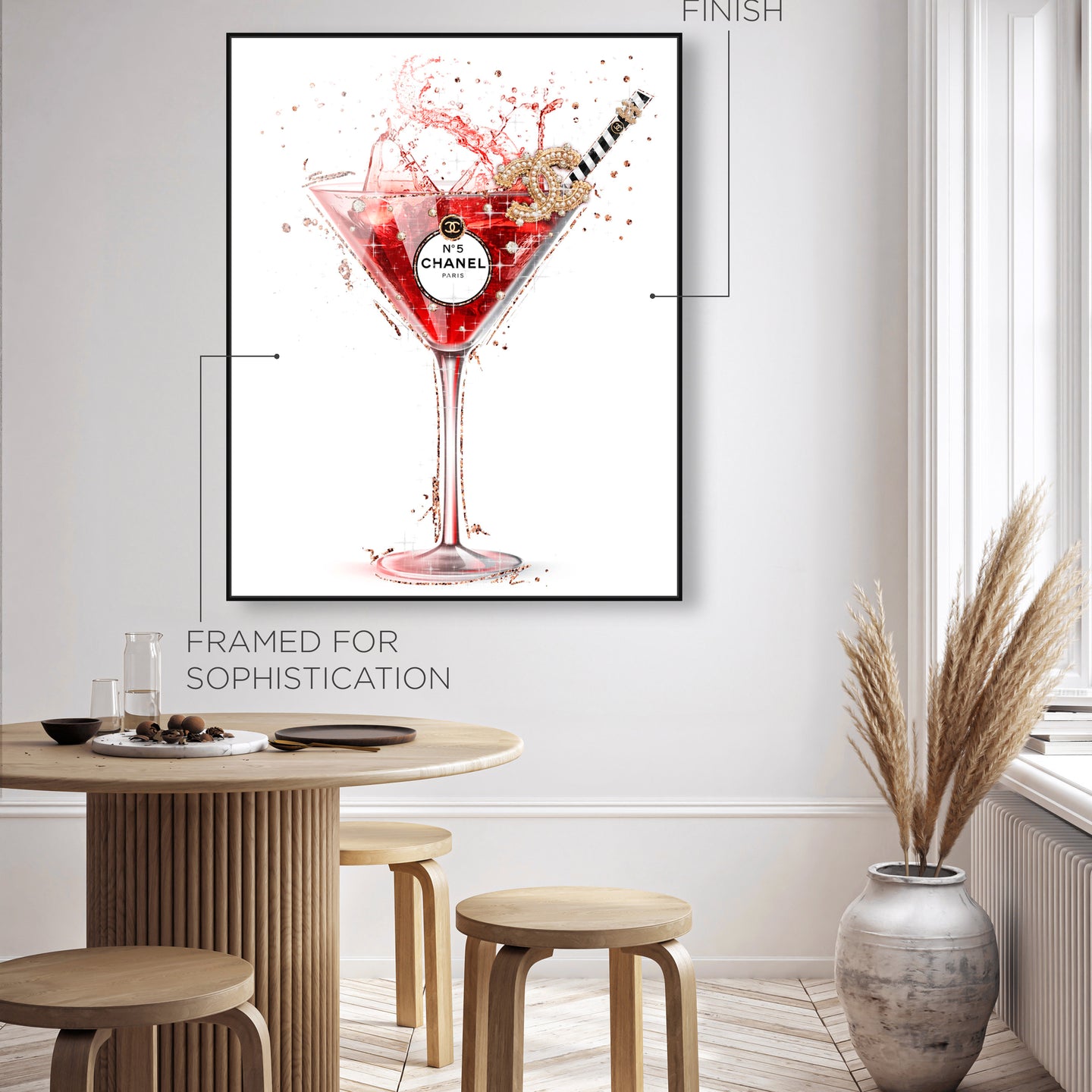 FINISH

N°5
CHANEL
PARIS

FRAMED FOR SOPHISTICATION