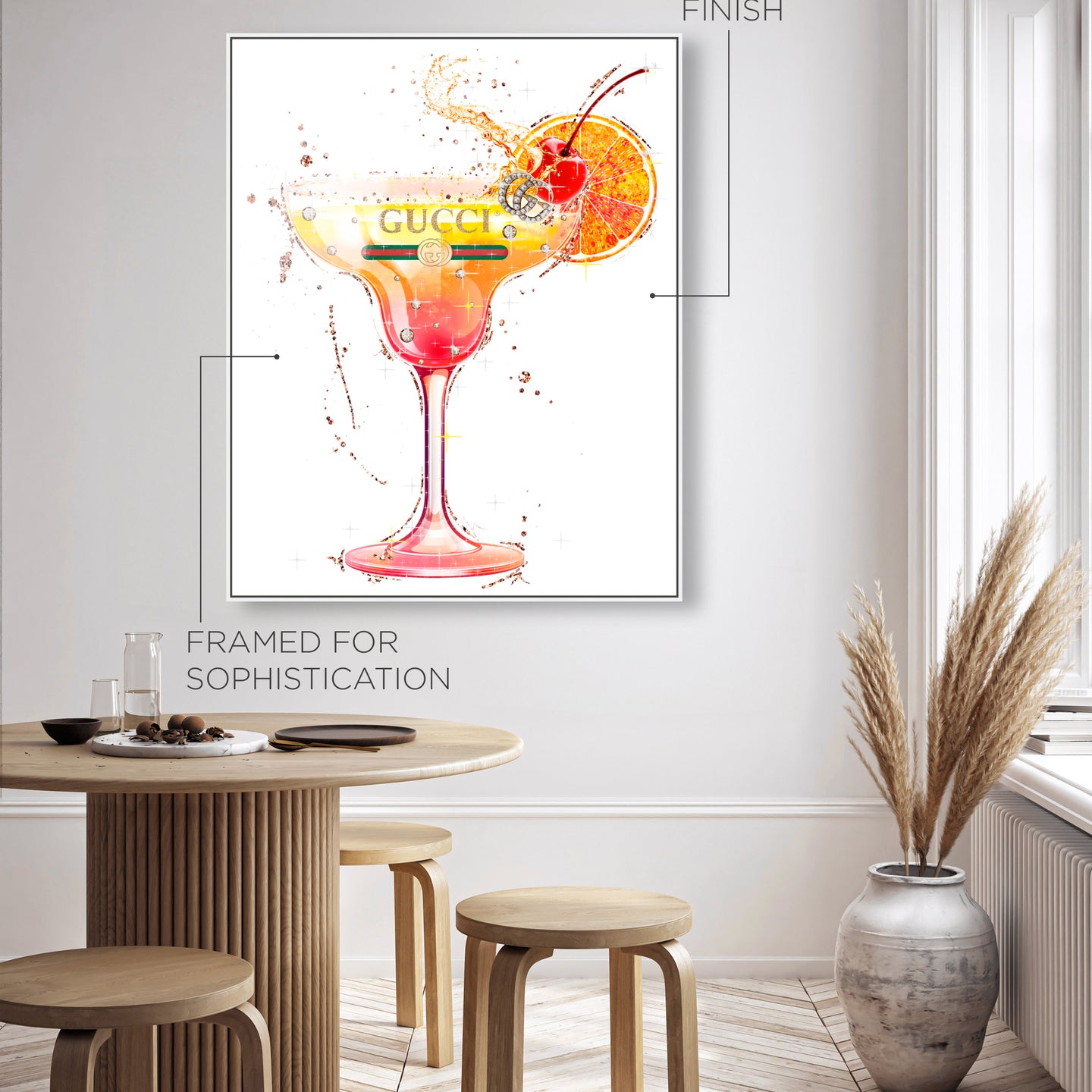 FINISH

GUCCI

FRAMED FOR SOPHISTICATION