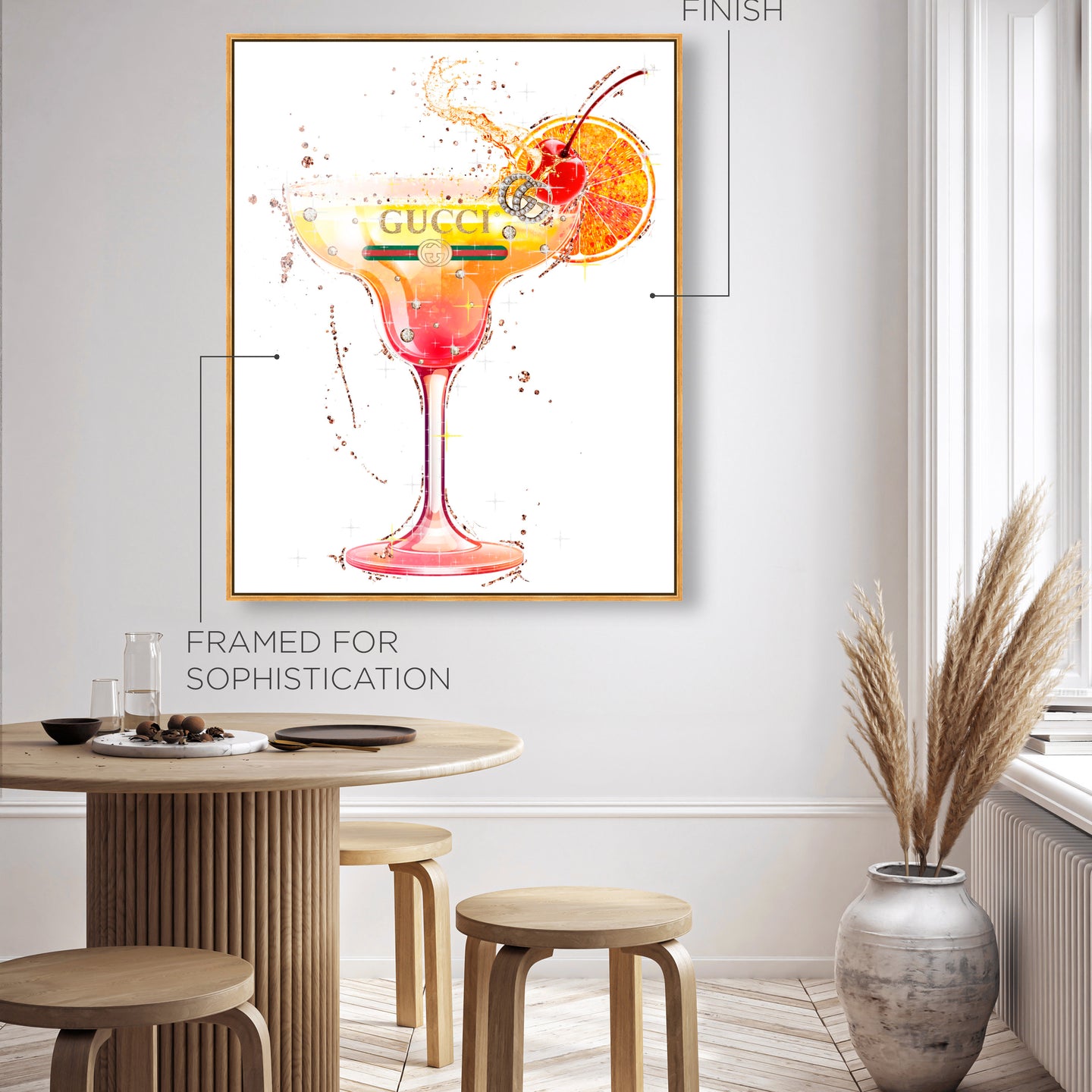 FINISH

GUCCI

FRAMED FOR SOPHISTICATION