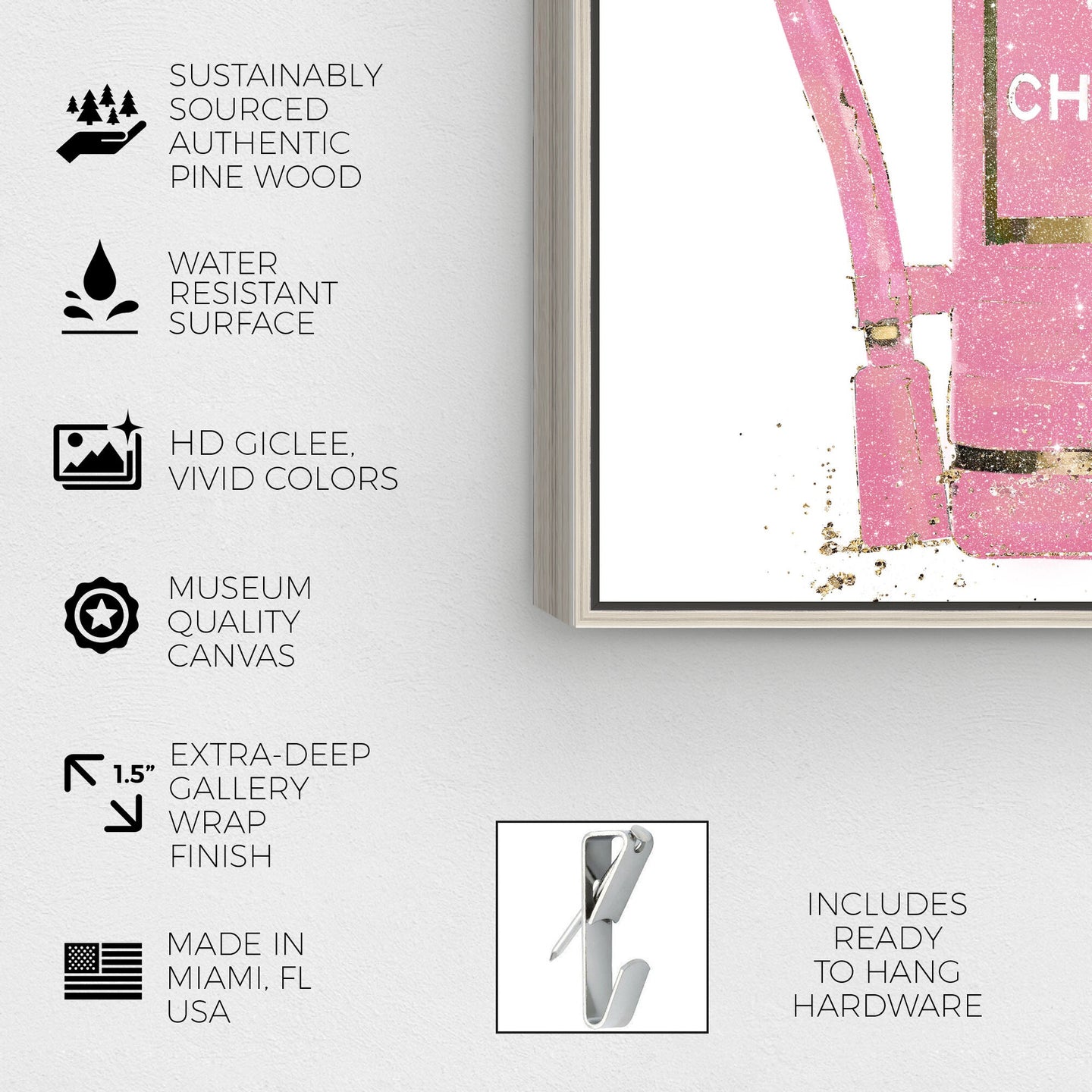 SUSTAINABLY SOURCED AUTHENTIC PINE WOOD

WATER RESISTANT SURFACE

HD GICLEE, VIVID COLORS

MUSEUM QUALITY CANVAS

1.5"

EXTRA-DEEP GALLERY WRAP FINISH

MADE IN MIAMI, FL USA

CH

INCLUDES READY TO HANG HARDWARE