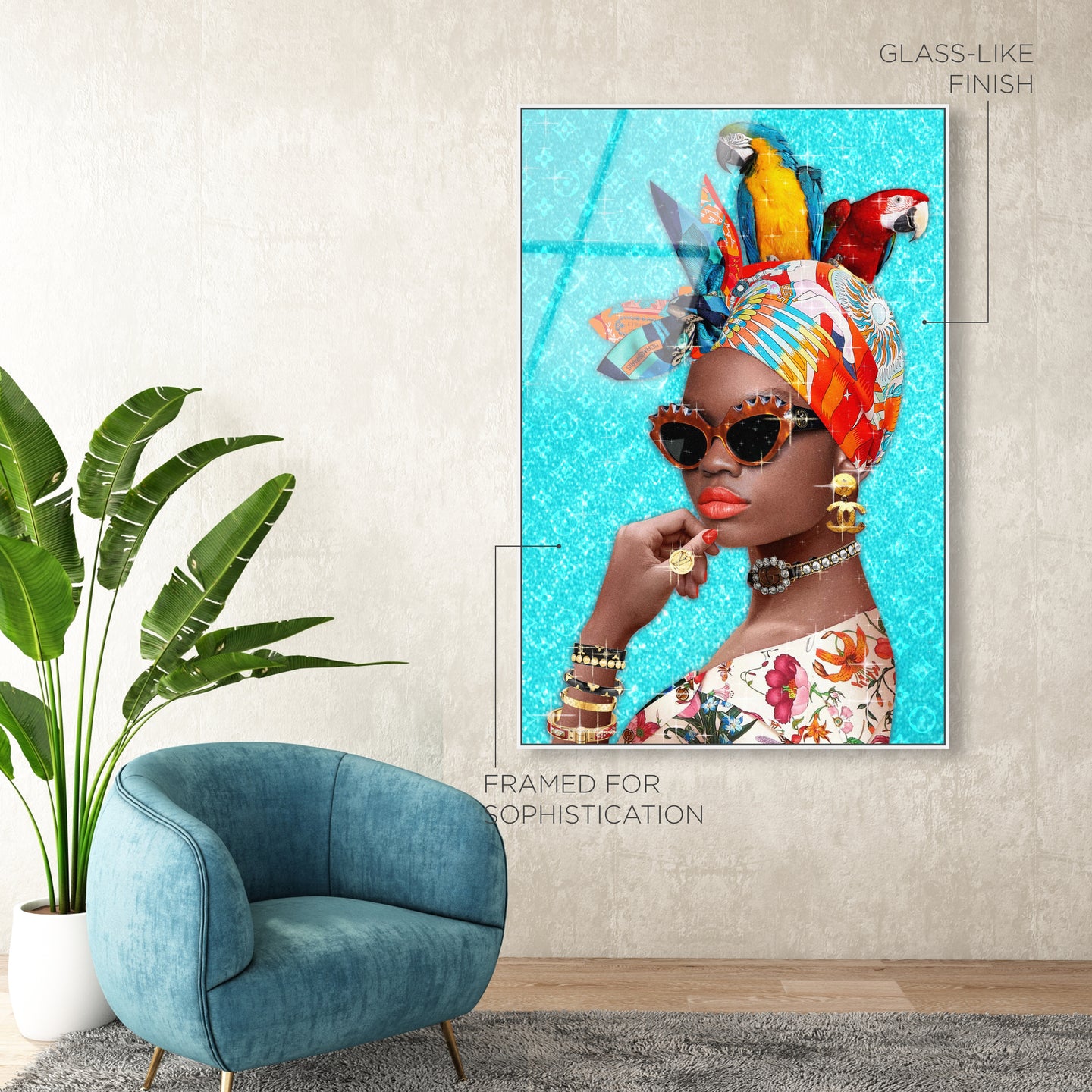 GLASS-LIKE FINISH

FRAMED FOR SOPHISTICATION