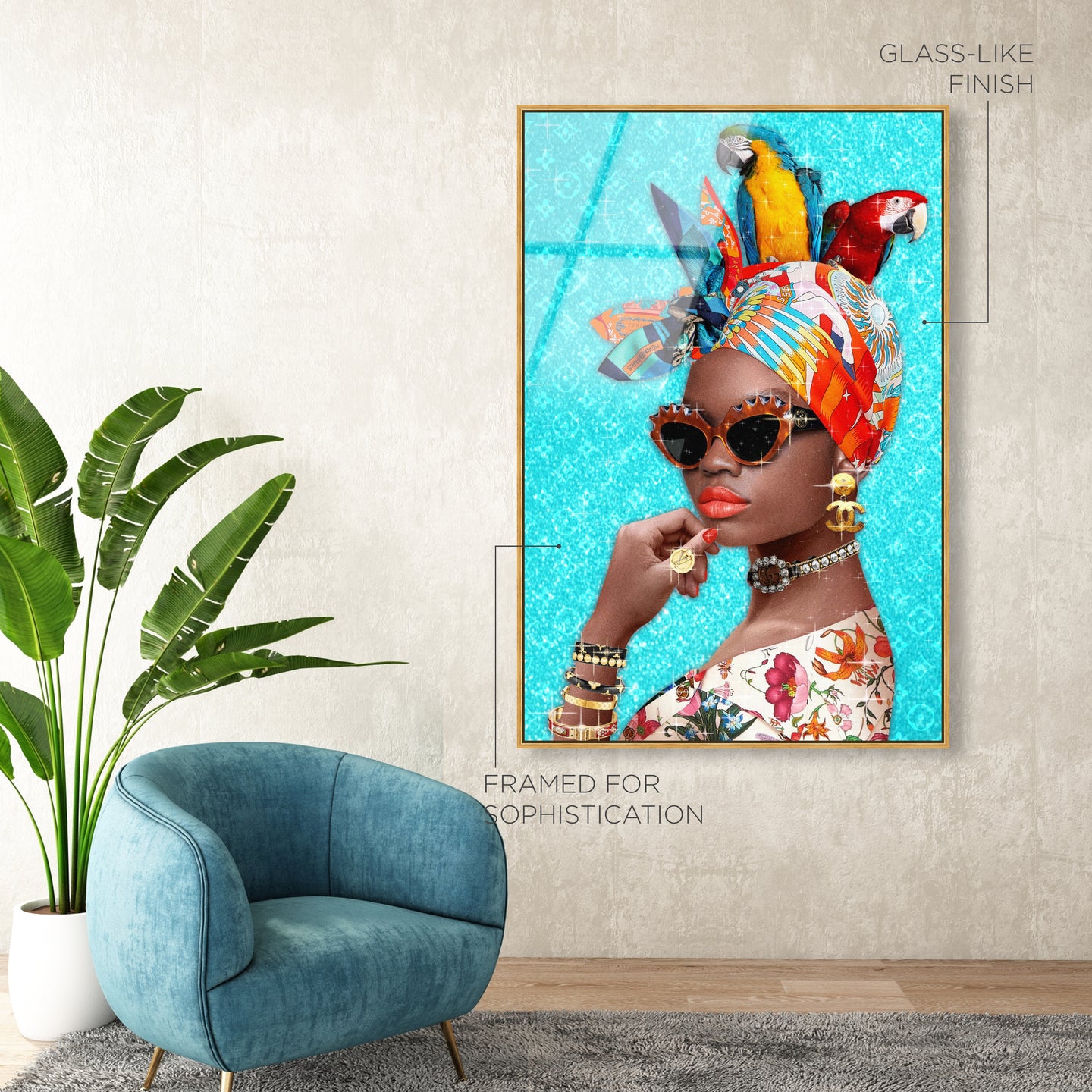 GLASS-LIKE FINISH

FRAMED FOR SOPHISTICATION