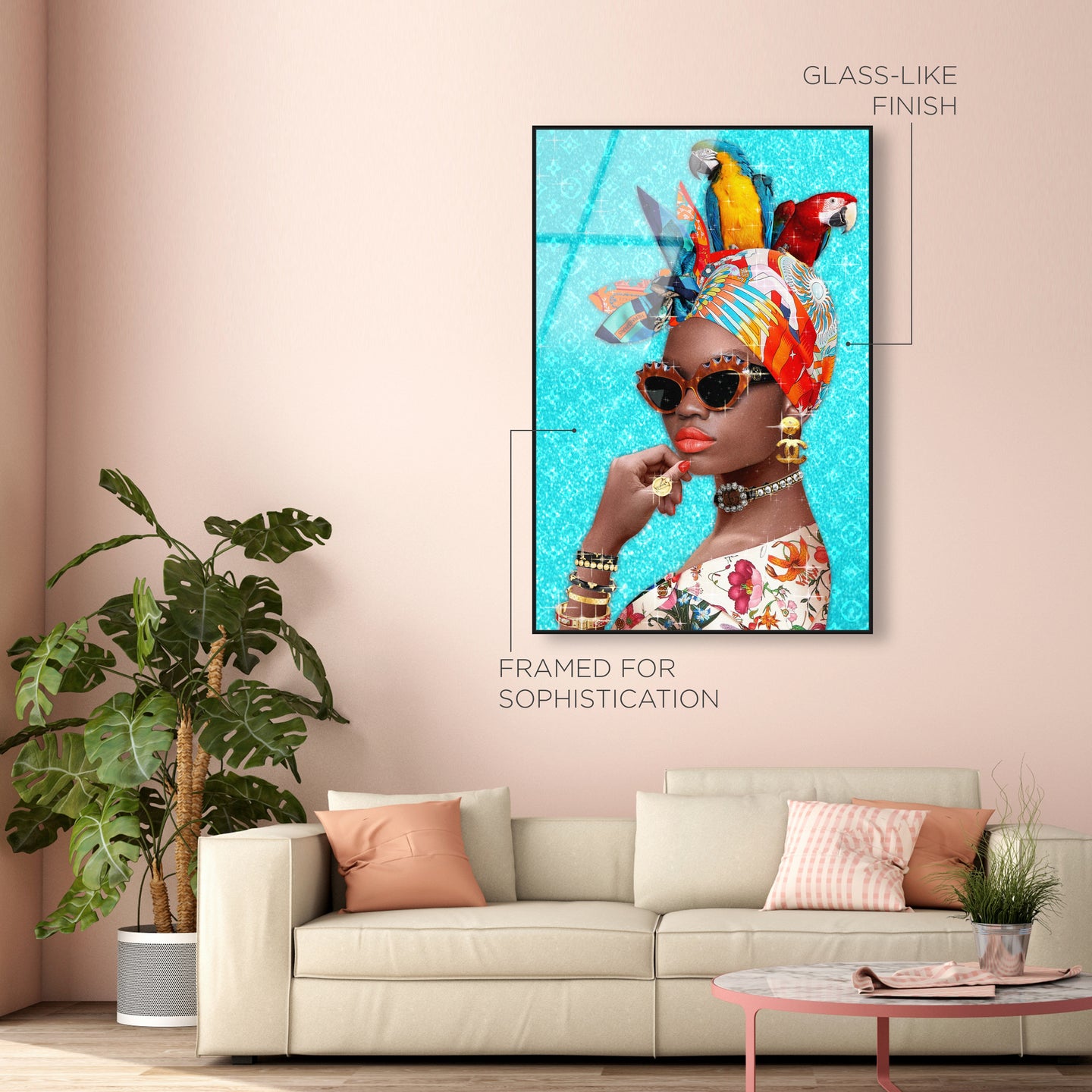 GLASS-LIKE
FINISH

FRAMED FOR
SOPHISTICATION