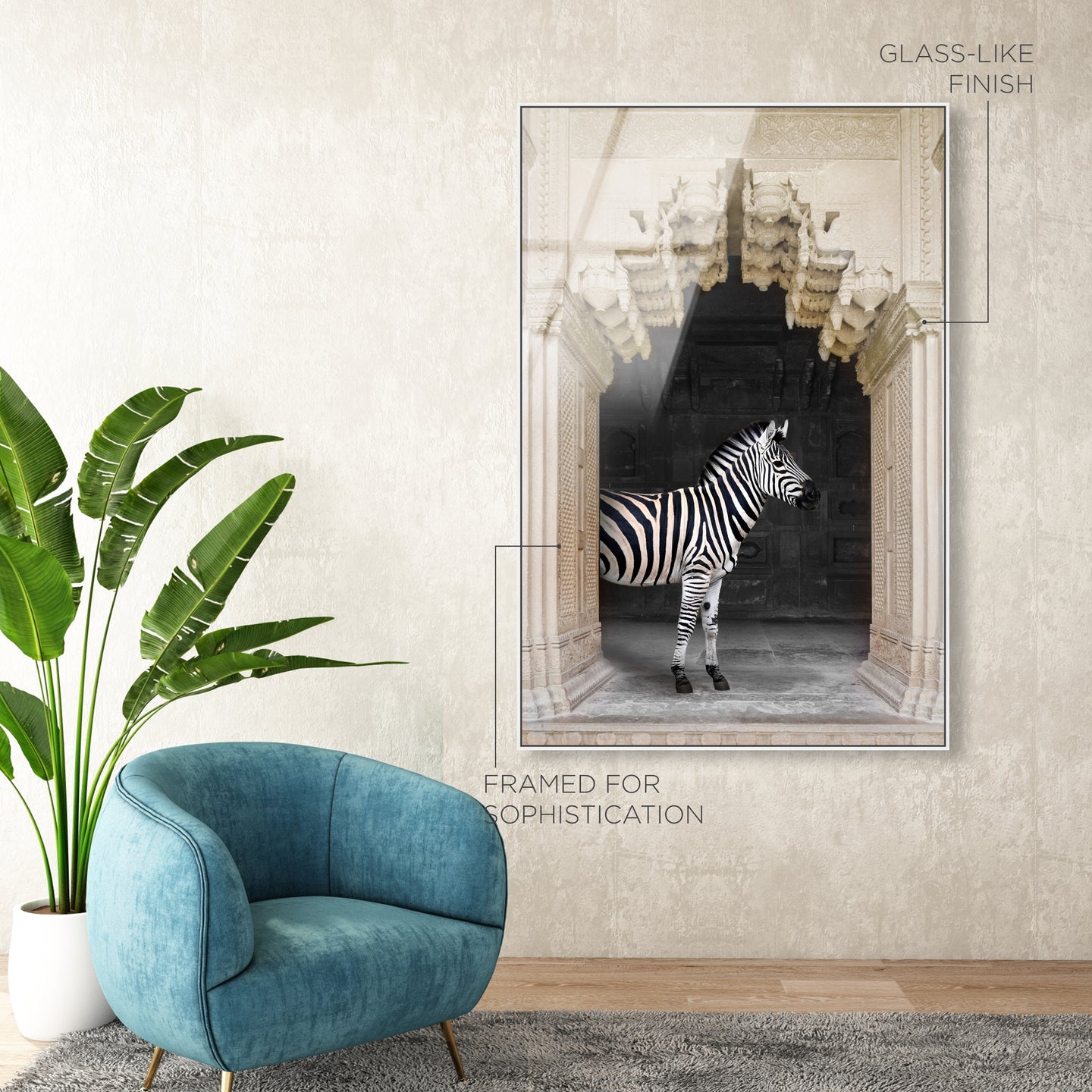 GLASS-LIKE FINISH

FRAMED FOR SOPHISTICATION