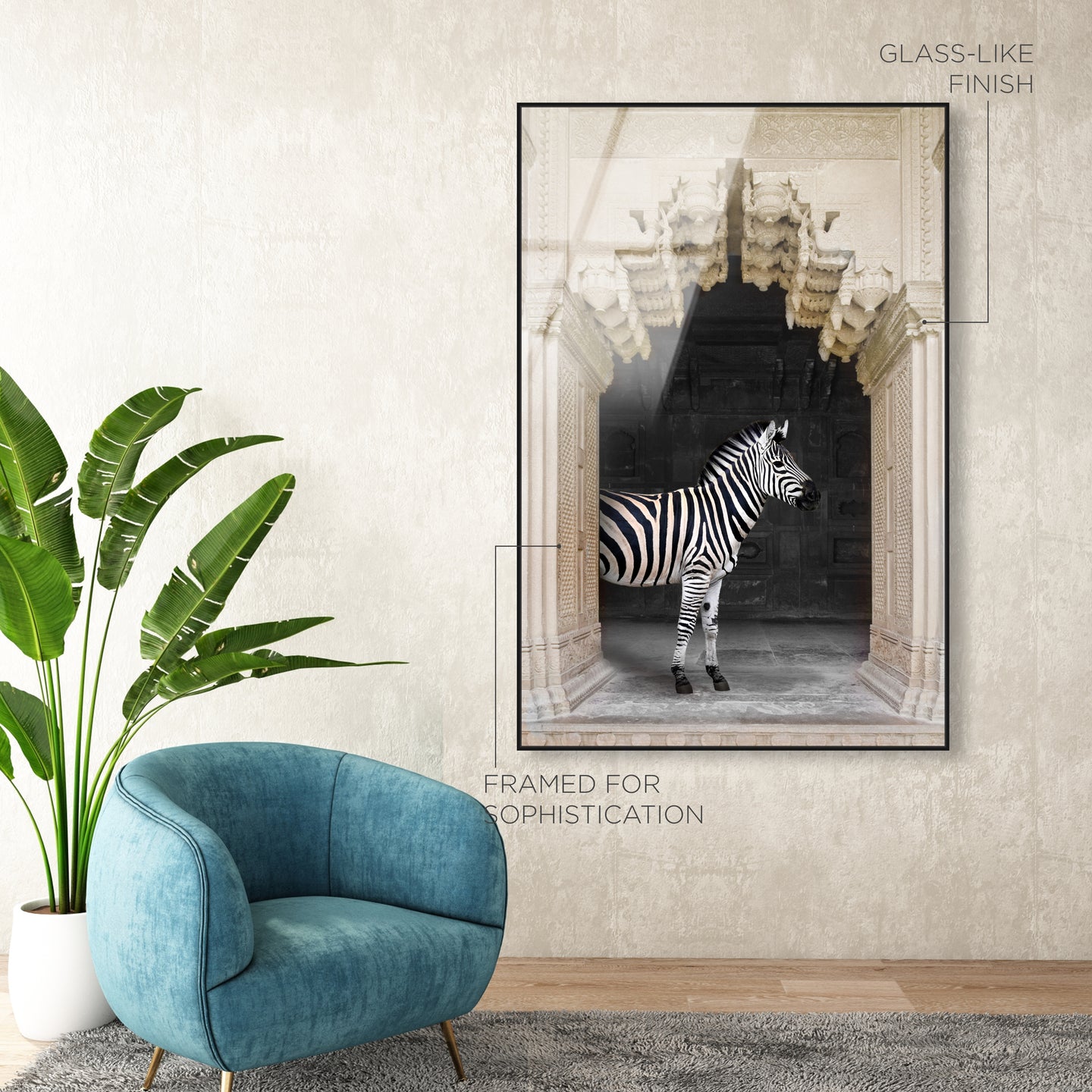 GLASS-LIKE FINISH

FRAMED FOR SOPHISTICATION