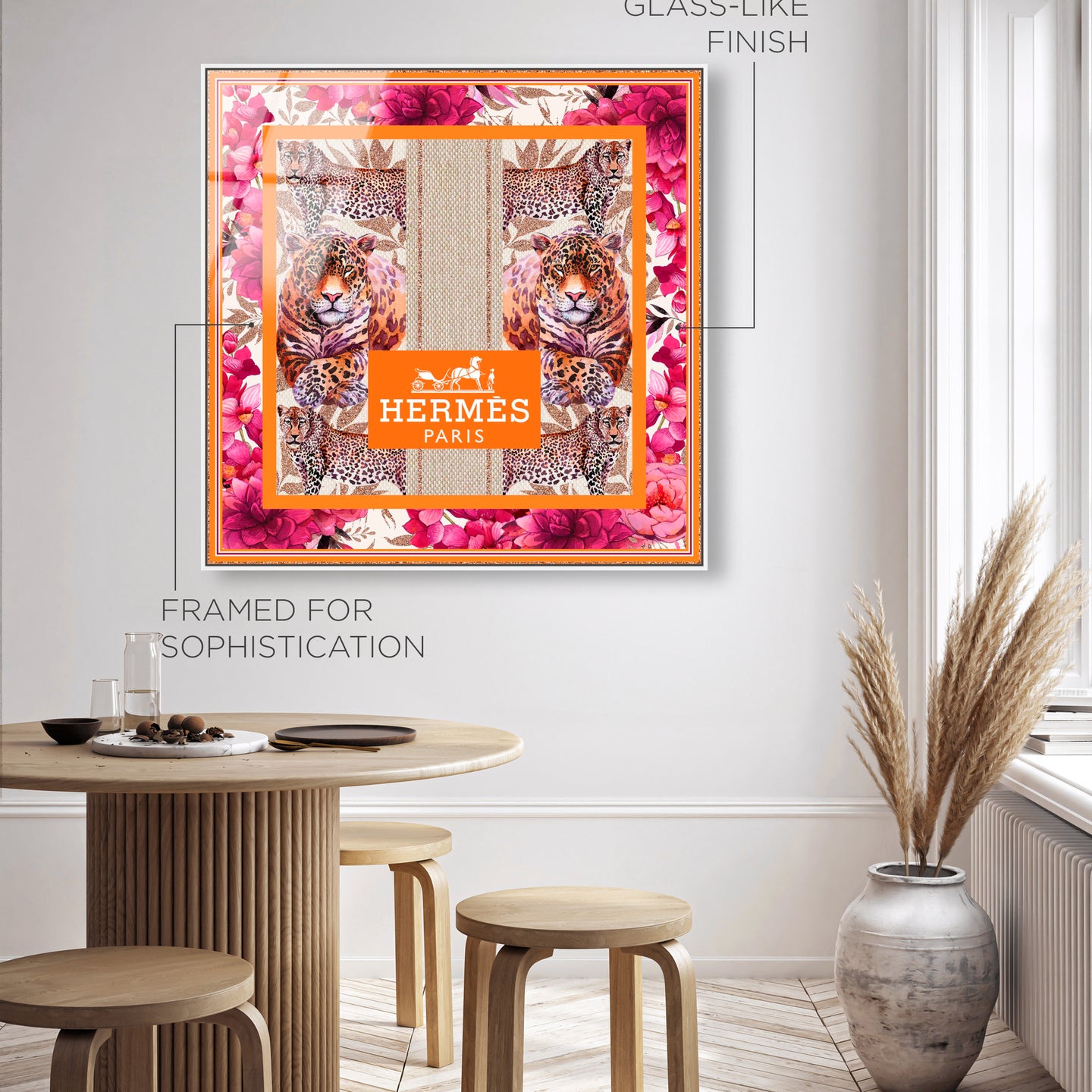 GLASS-LIKE FINISH

HERMÈS
PARIS

FRAMED FOR SOPHISTICATION