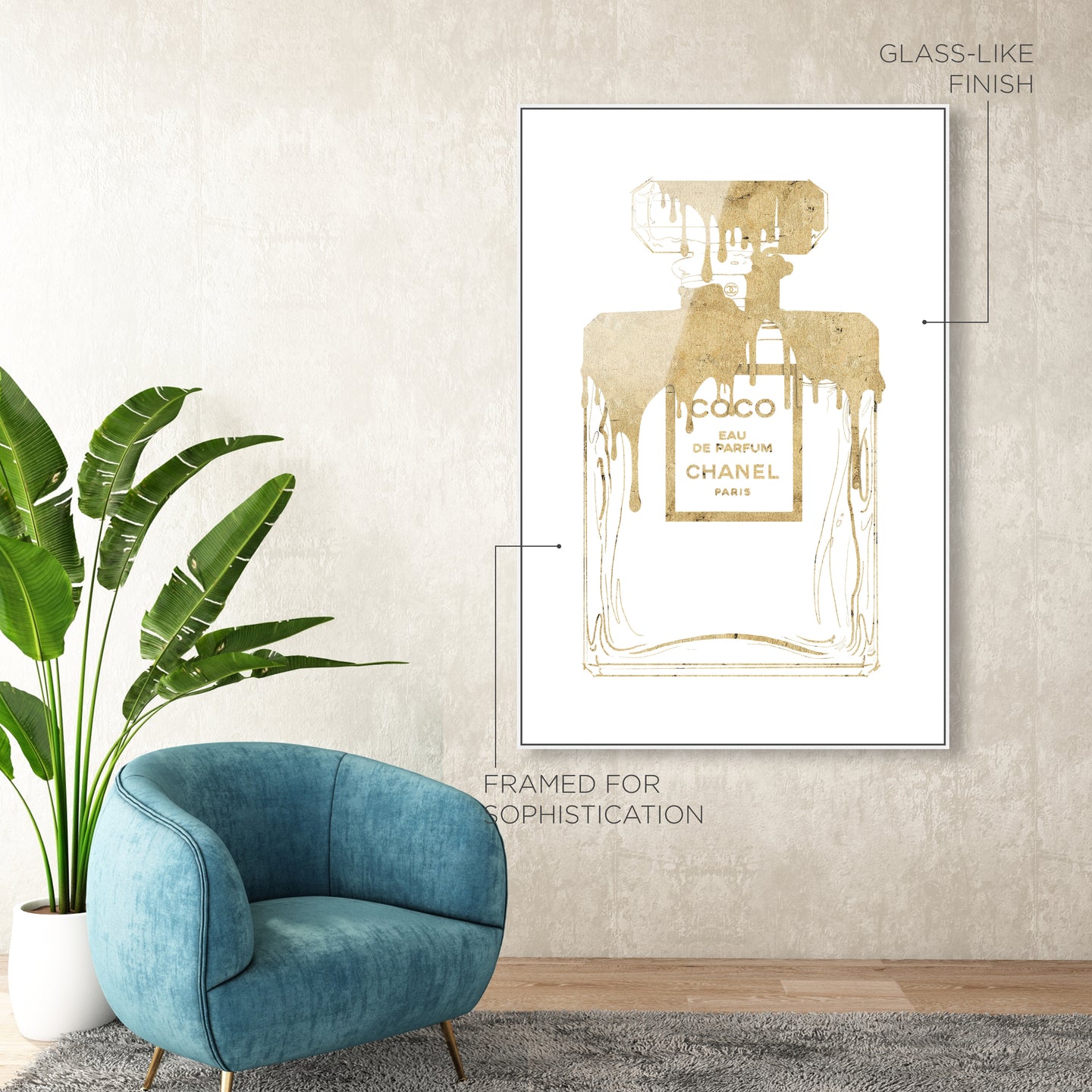 GLASS-LIKE FINISH

COCO
EAU DE PARFUM
CHANEL
PARIS

FRAMED FOR SOPHISTICATION