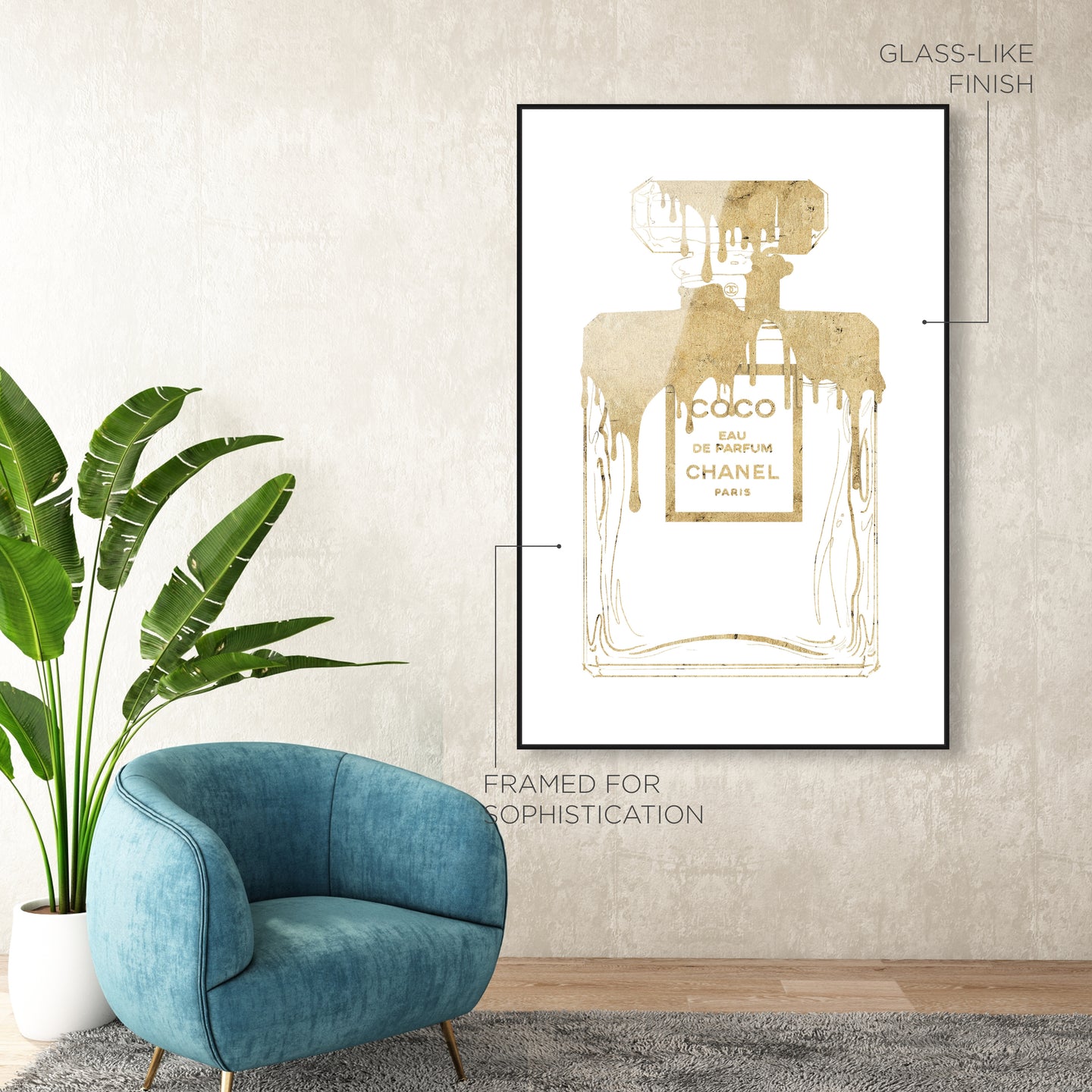 GLASS-LIKE FINISH

COCO
EAU DE PARFUM
CHANEL
PARIS

FRAMED FOR SOPHISTICATION