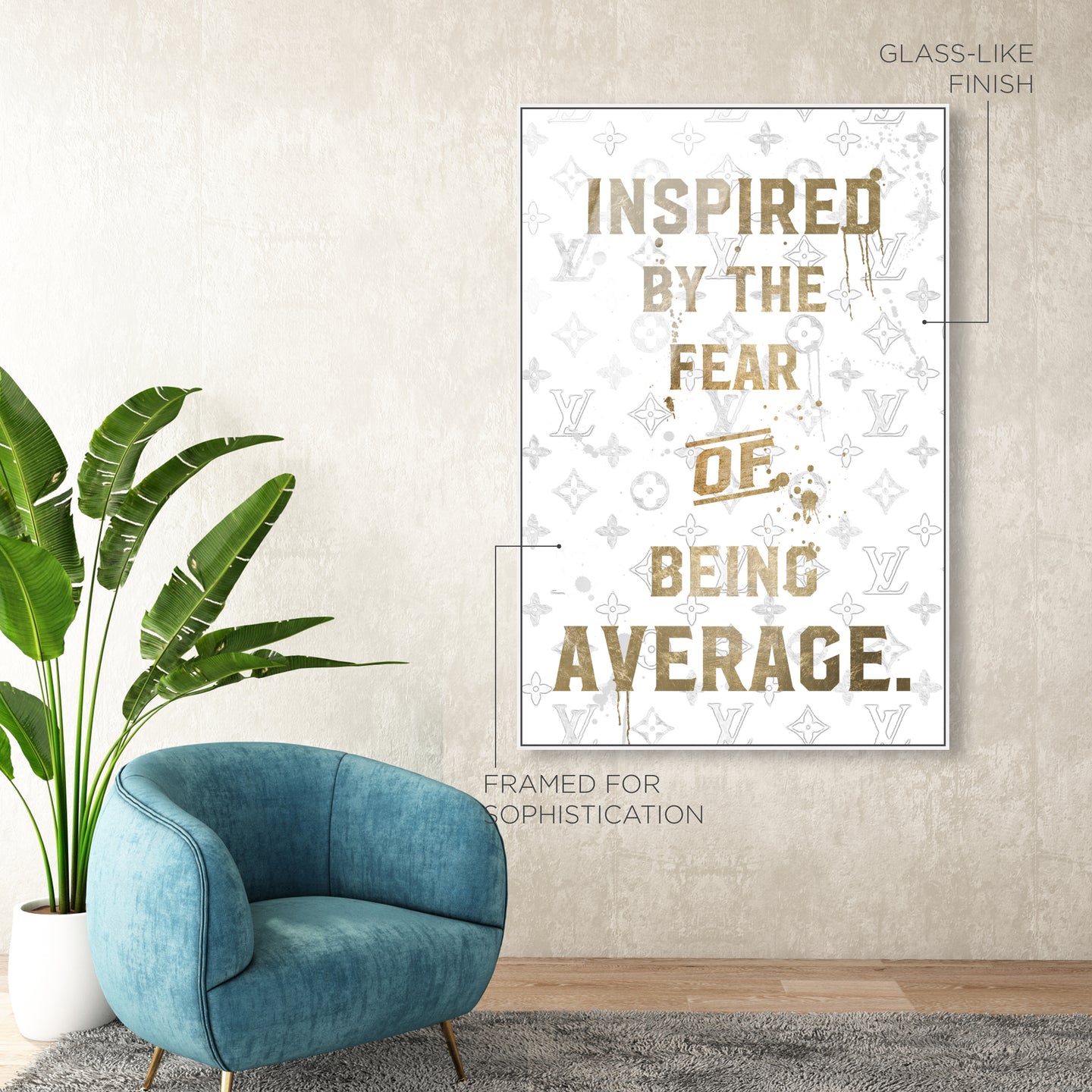 GLASS-LIKE FINISH

INSPIRED BY THE FEAR OF BEING AVERAGE.

FRAMED FOR SOPHISTICATION